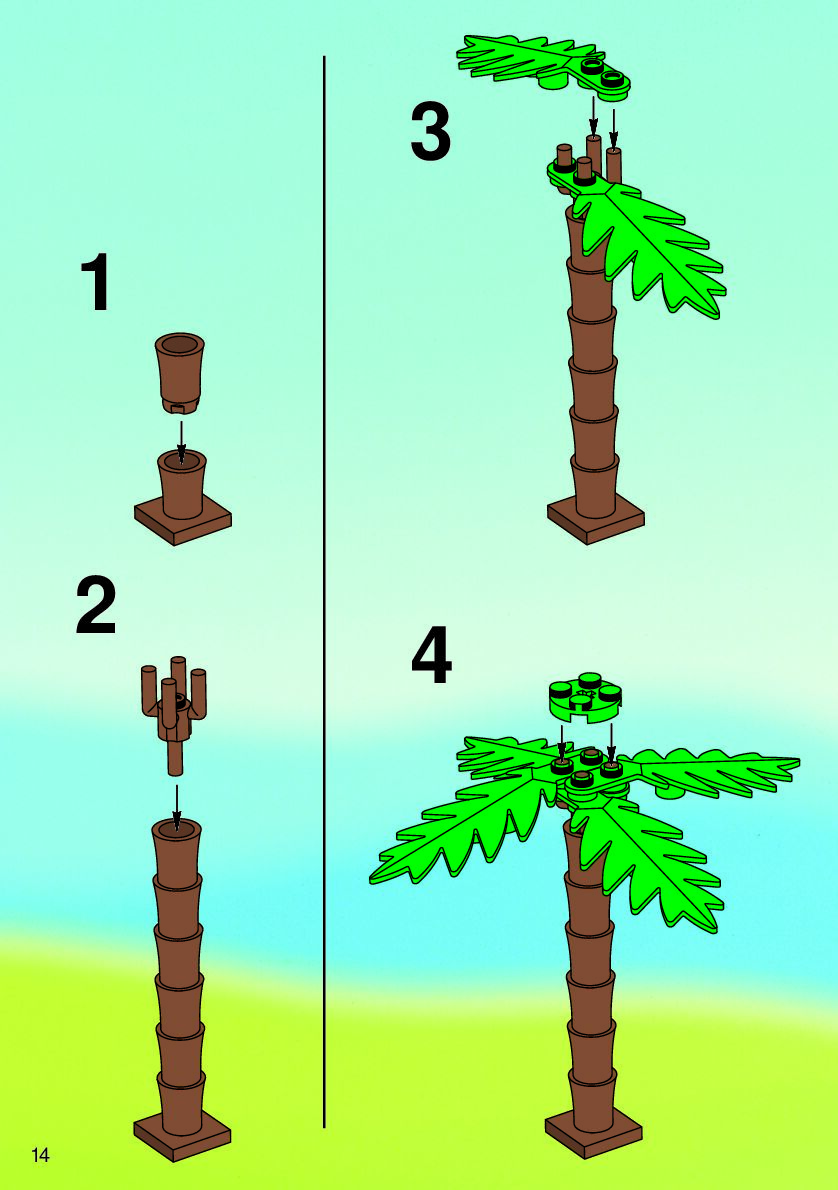 1

2

3

4

14