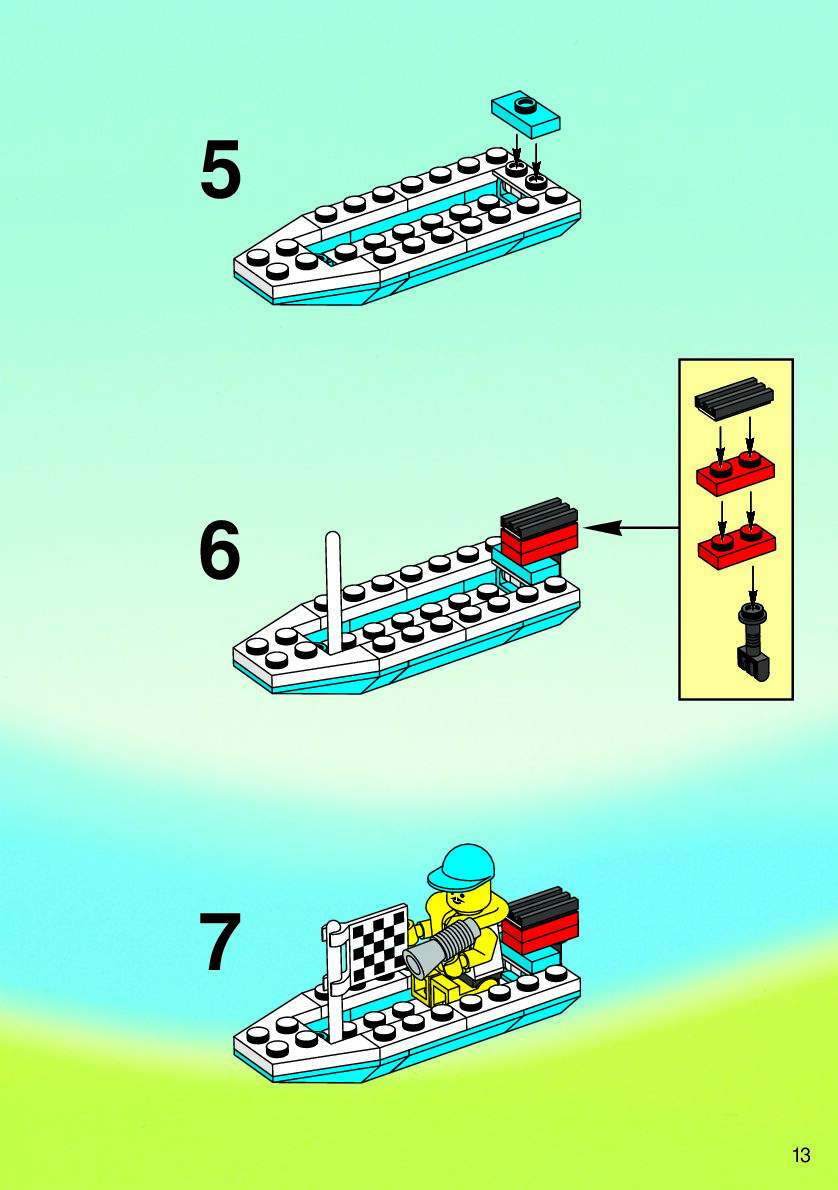 5

6

7

13