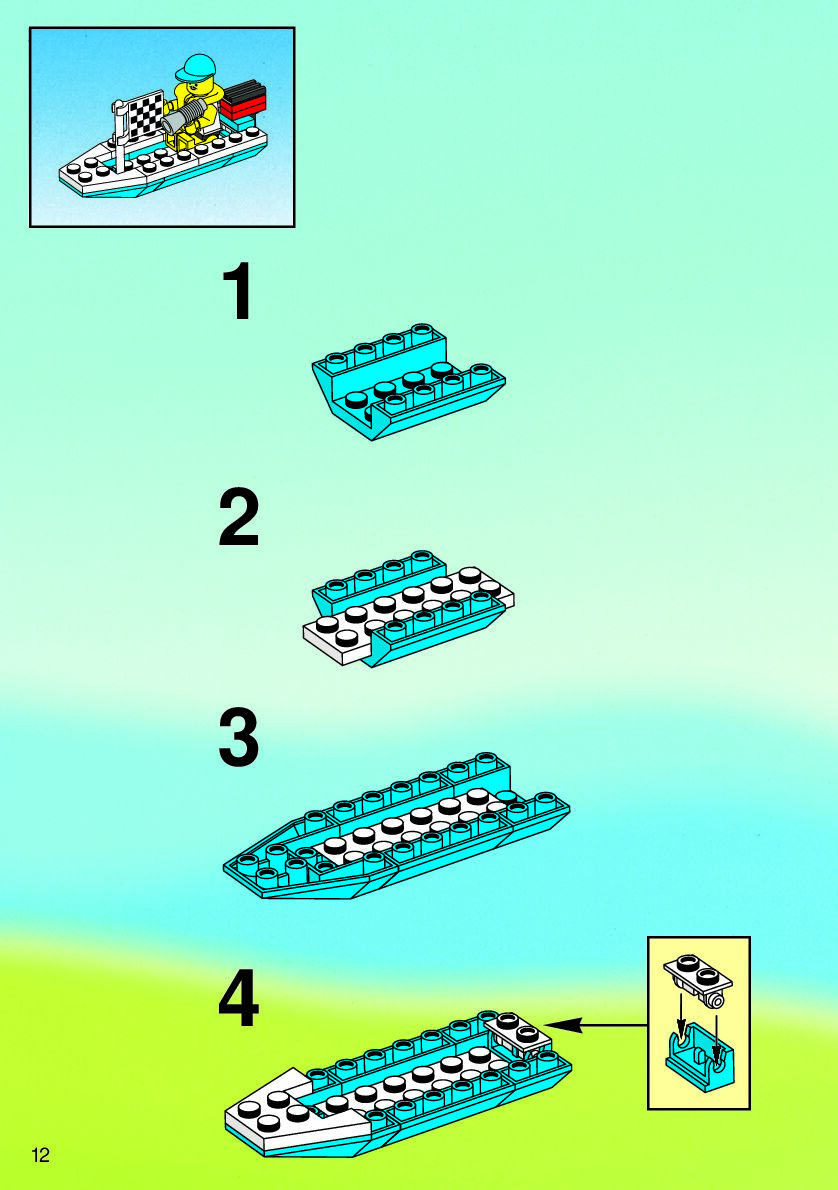 1

2

3

4

12