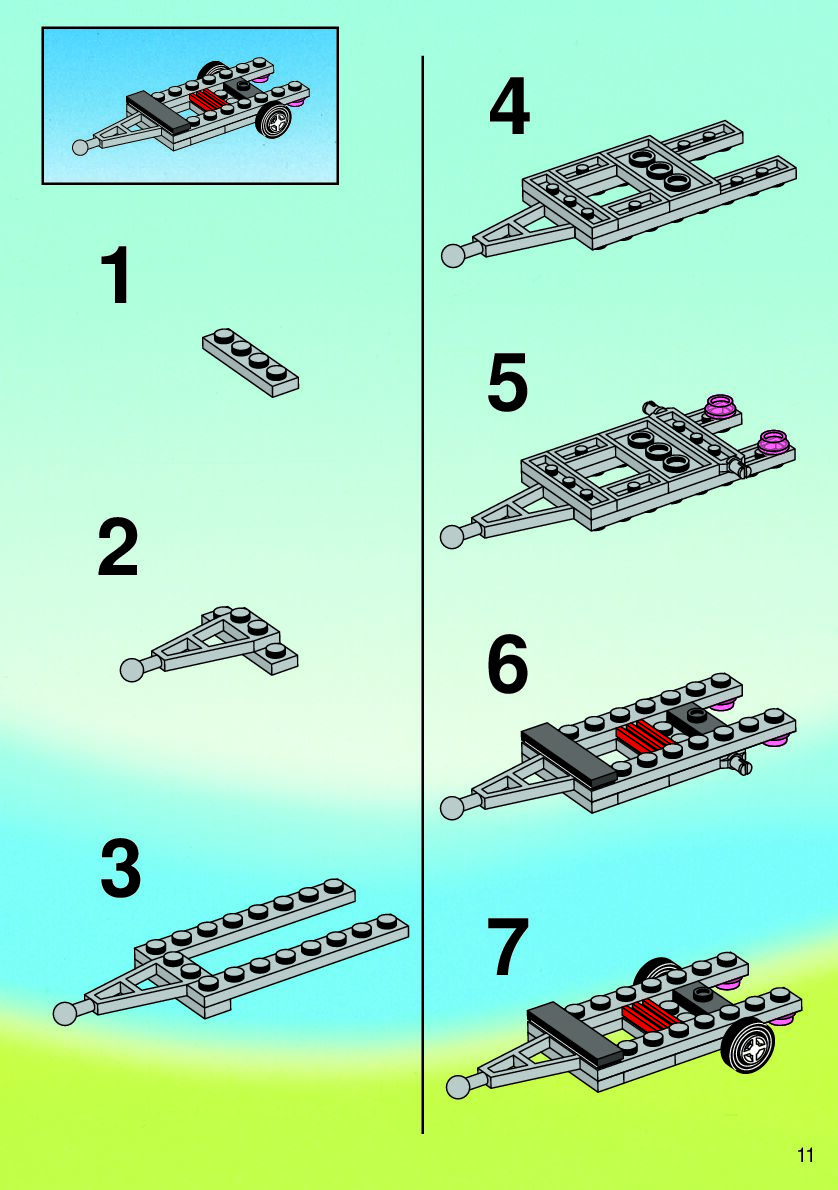 1

2

3

4

5

6

7

11