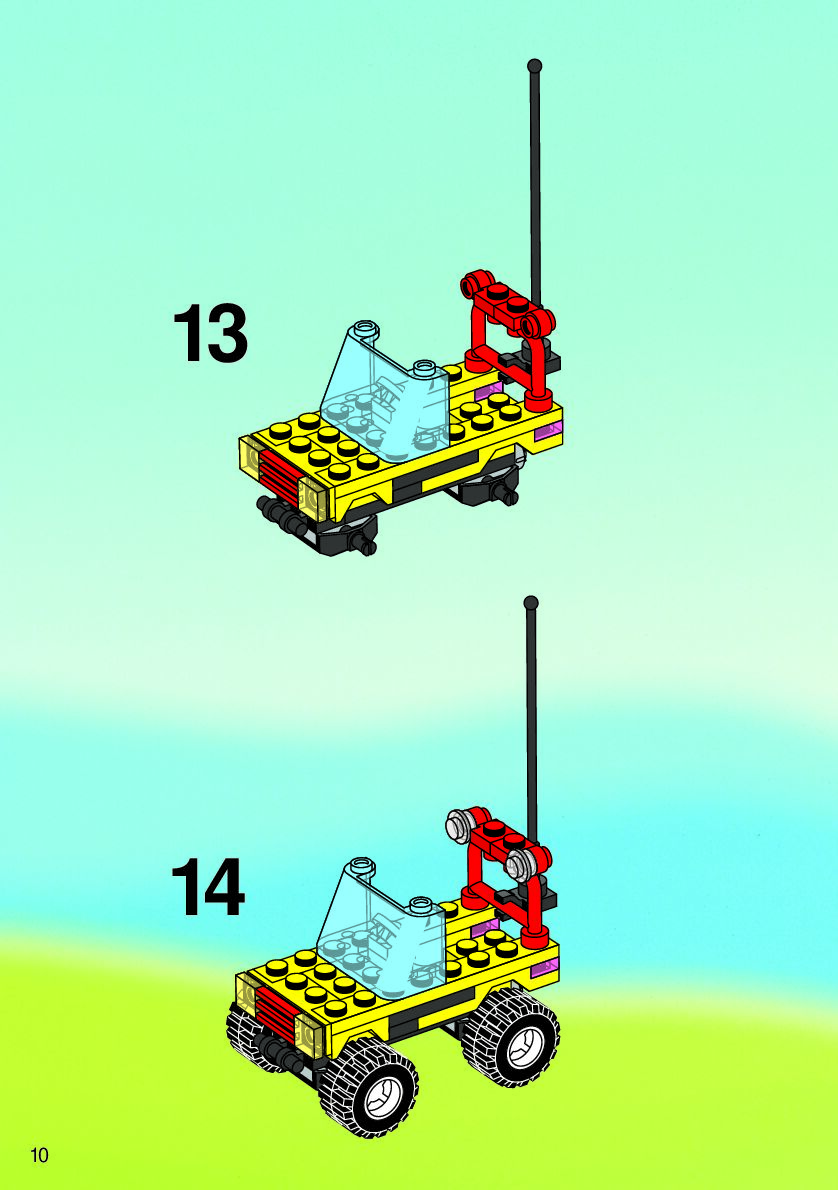 13

14

10