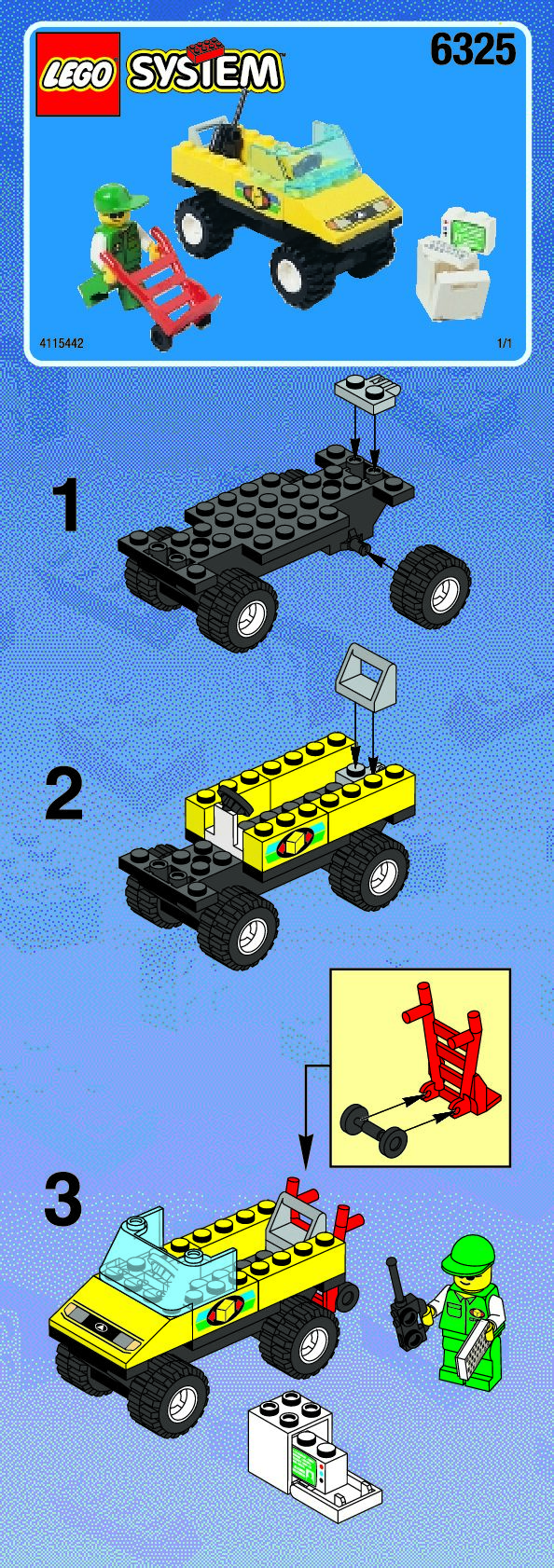 LEGO SYSTEM

6325

4115442

1/1

1

2

3