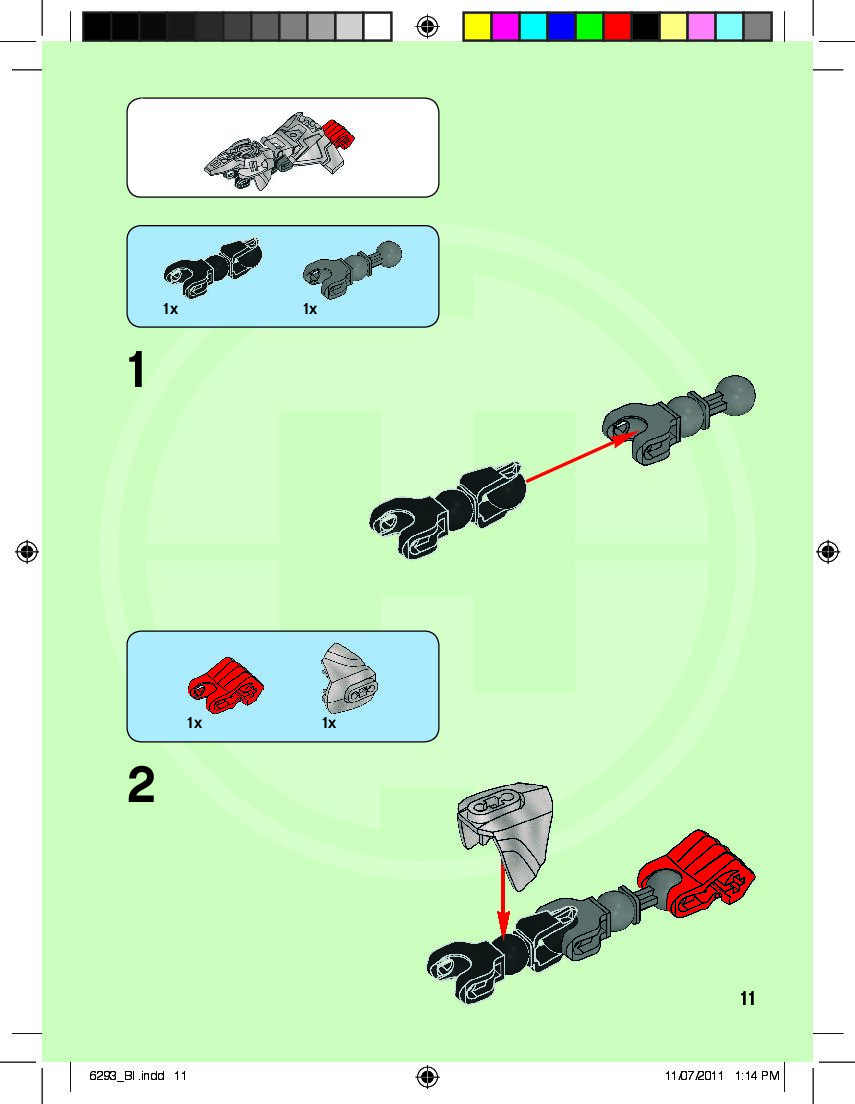 1x 1x

1

1x 1x

2

11

6293_BI.indd 11 11/07/2011 1:14 PM