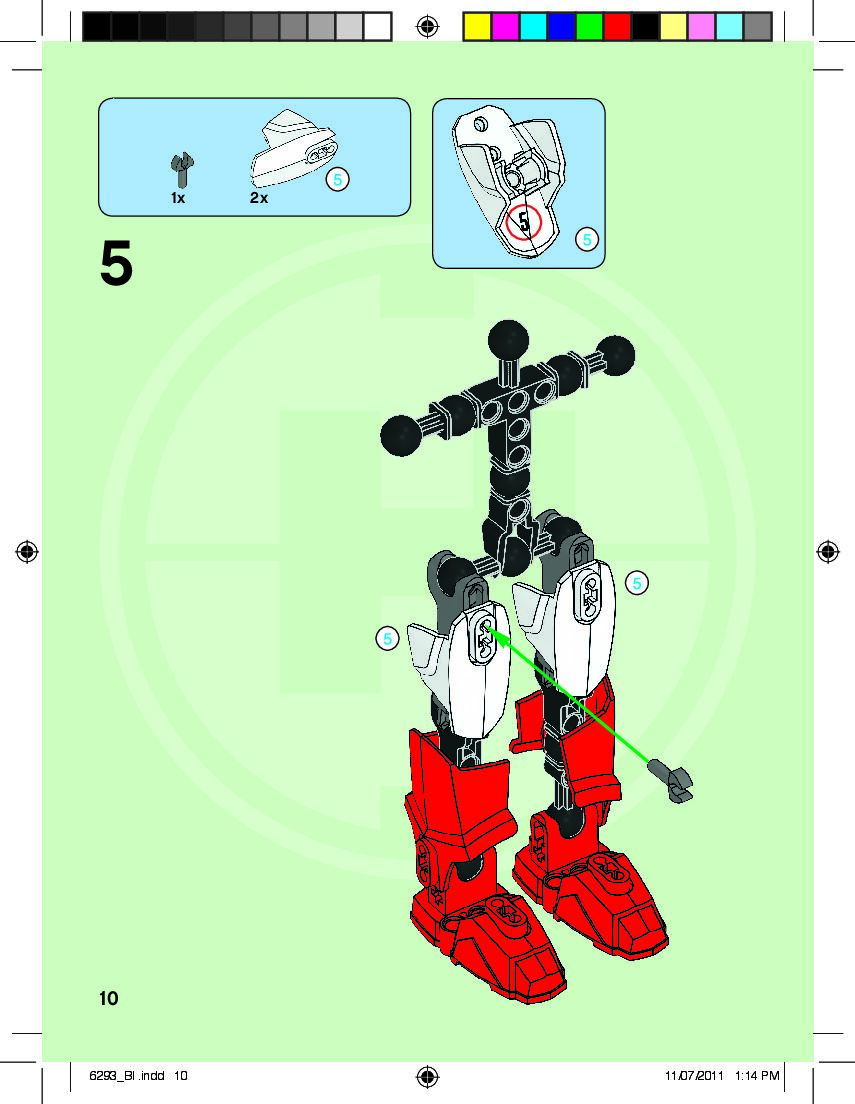 1x 2x
5

5
5

5

5
5

10

6293_BI.indd 10 11/07/2011 1:14 PM