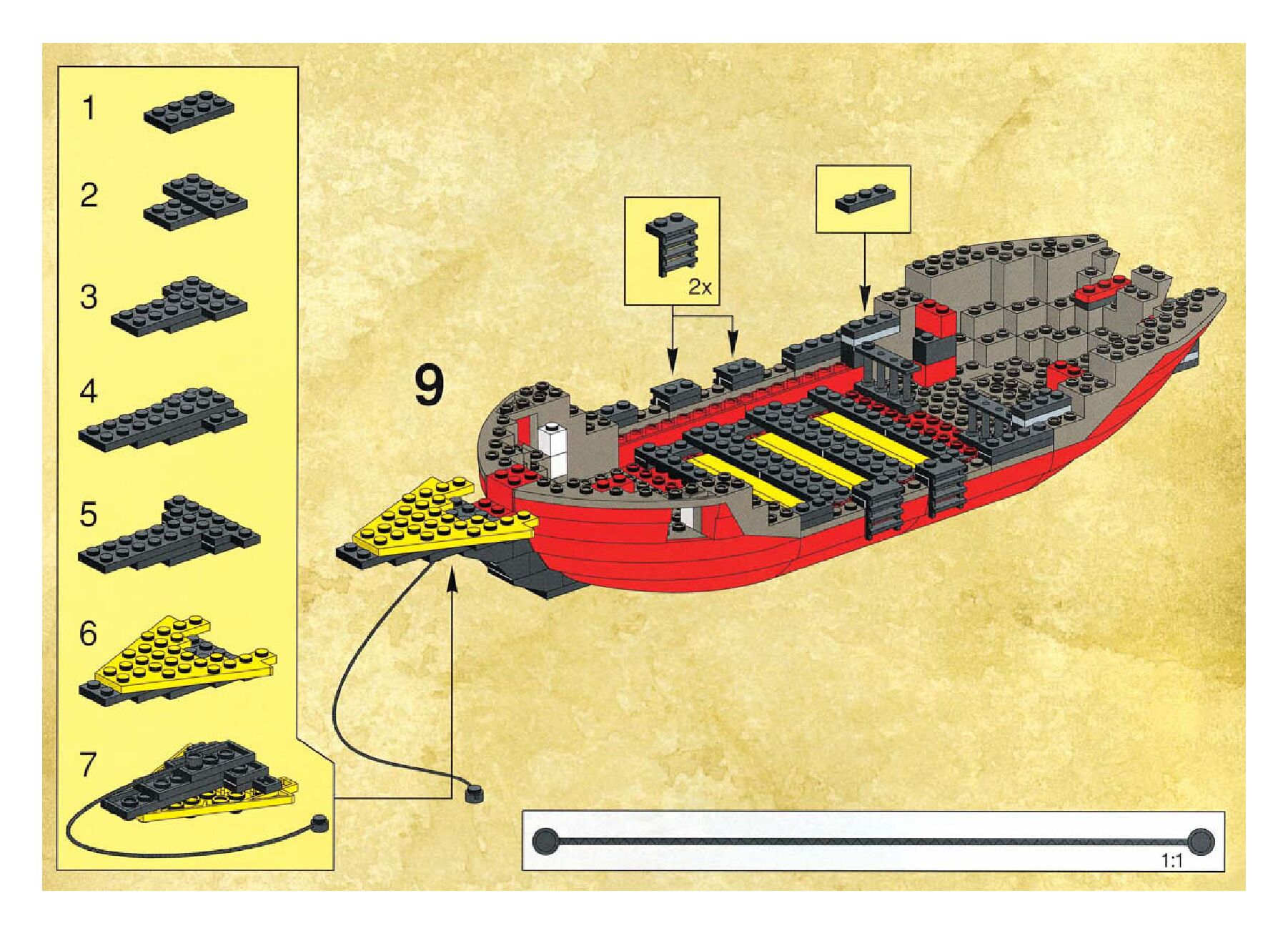 1

2

3

4

5

6

7

9

2x

1:1