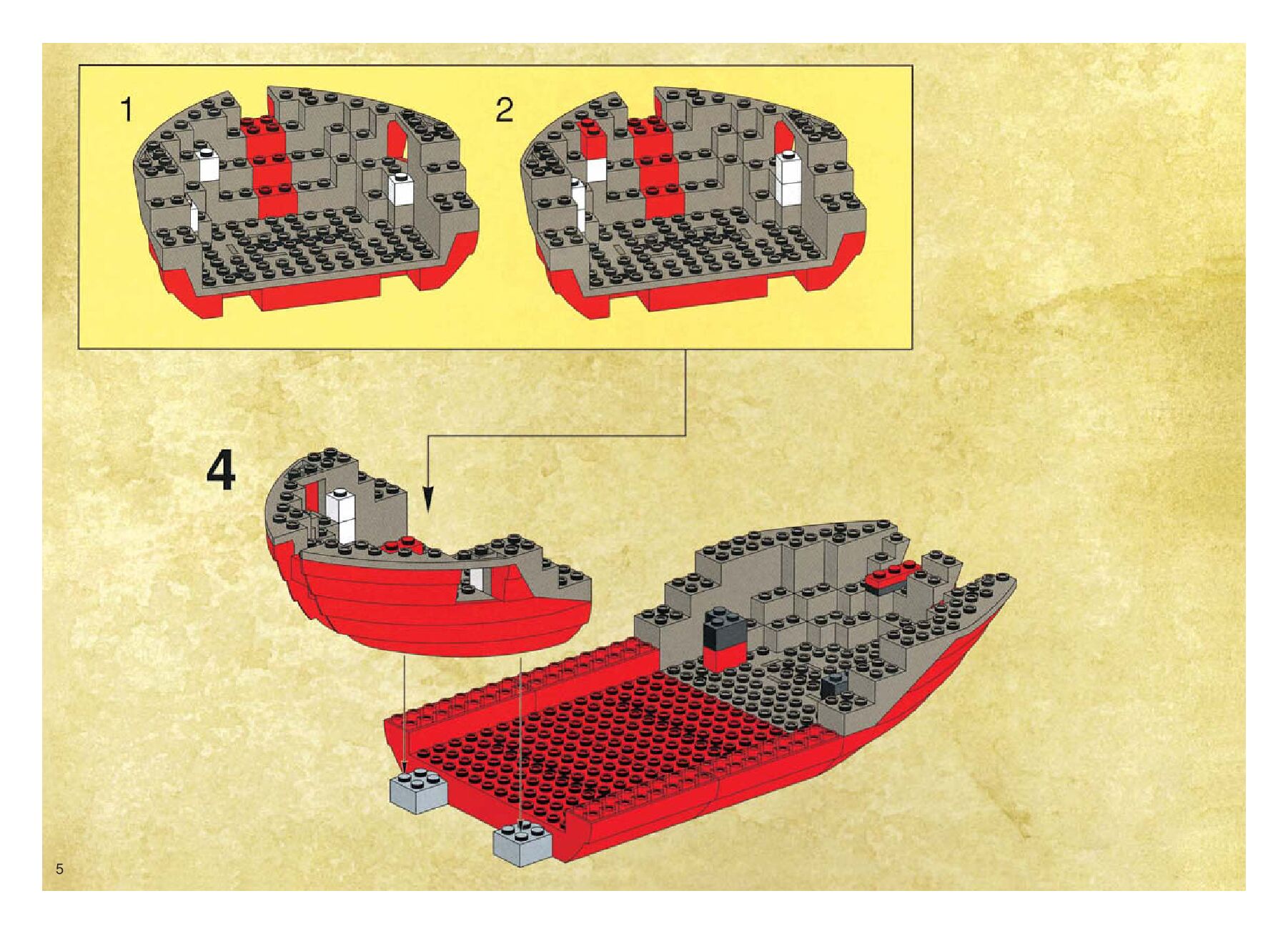 1

2

4

5