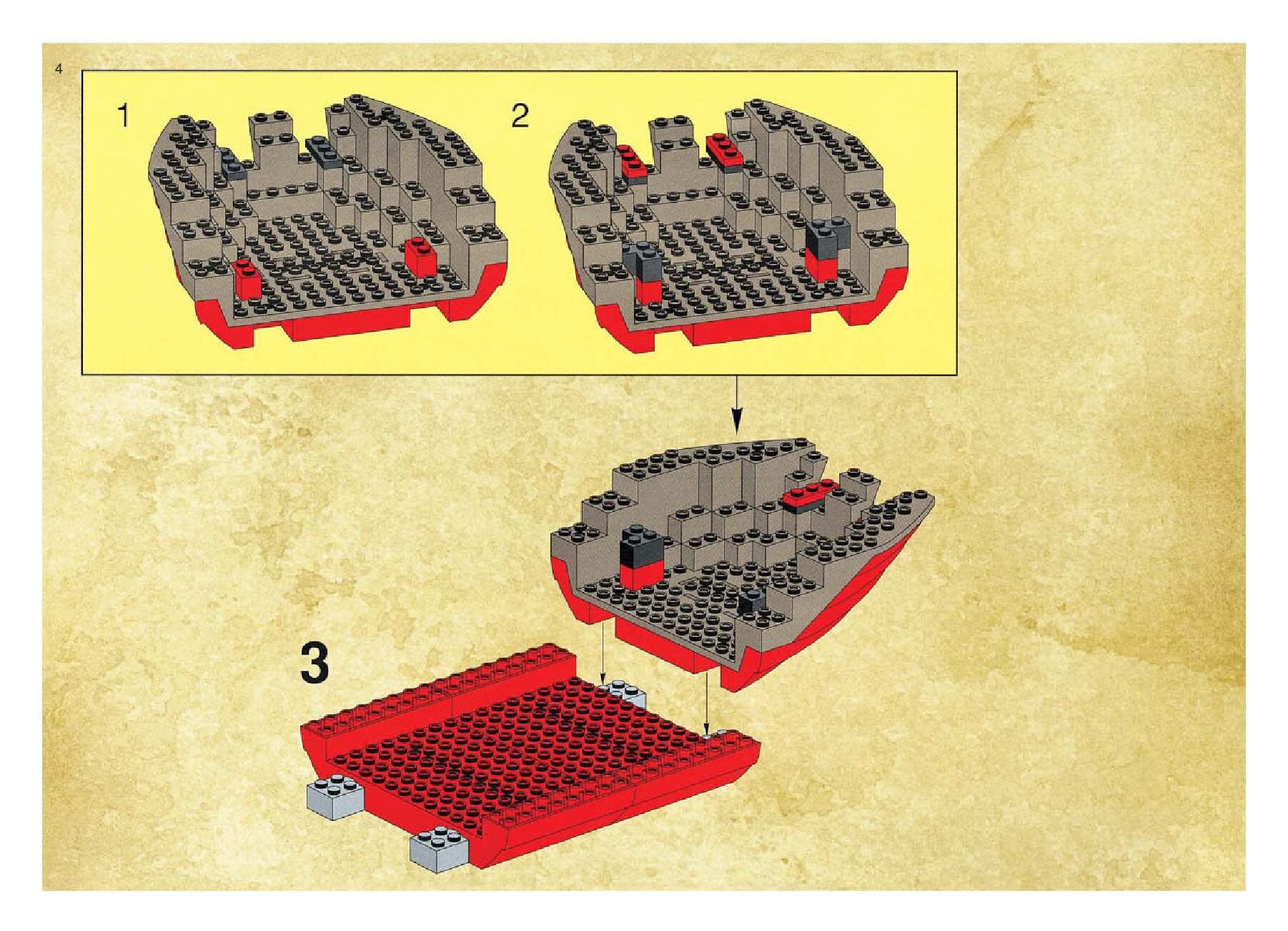 4

1

2

3