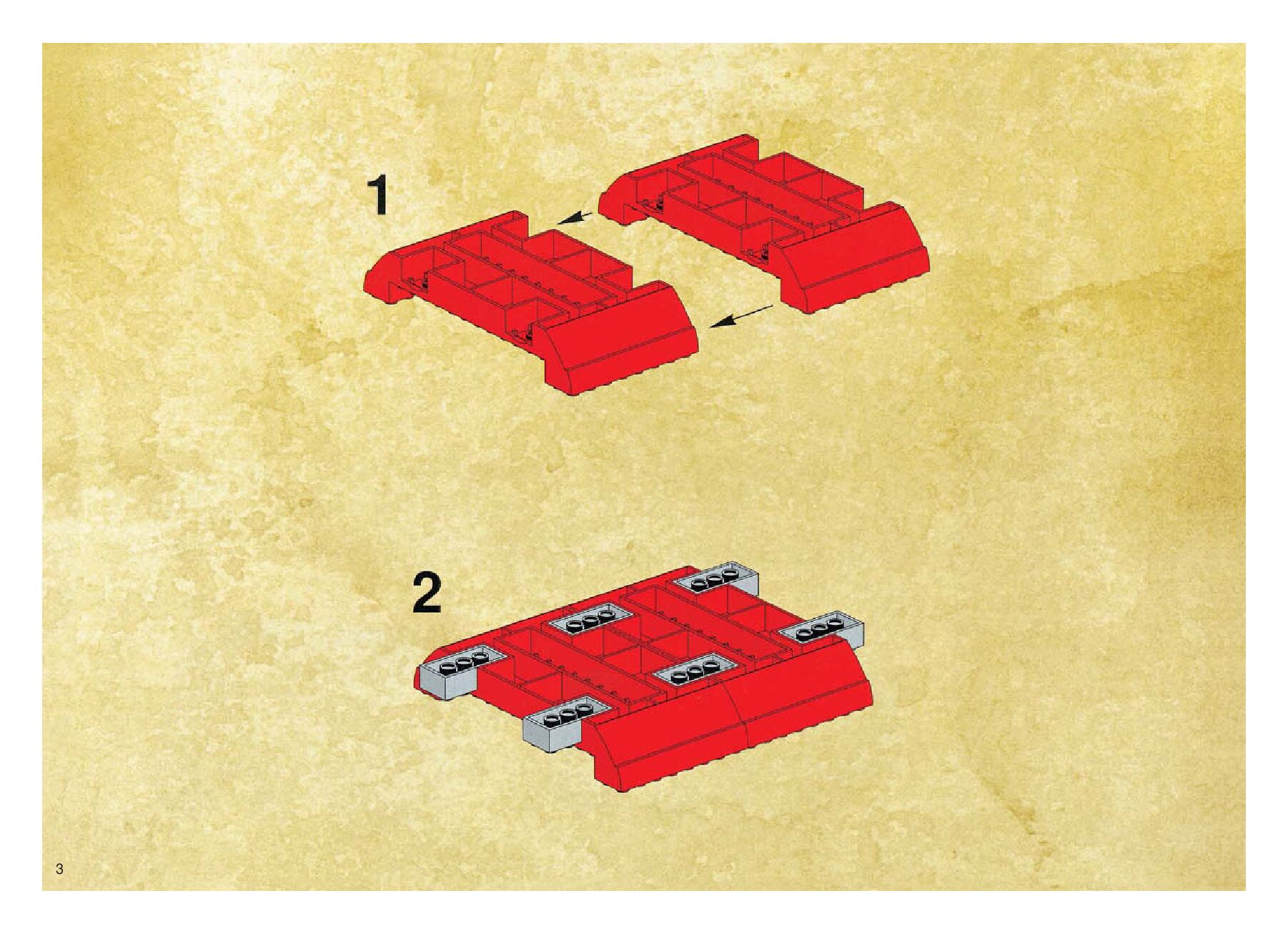 1

2

3