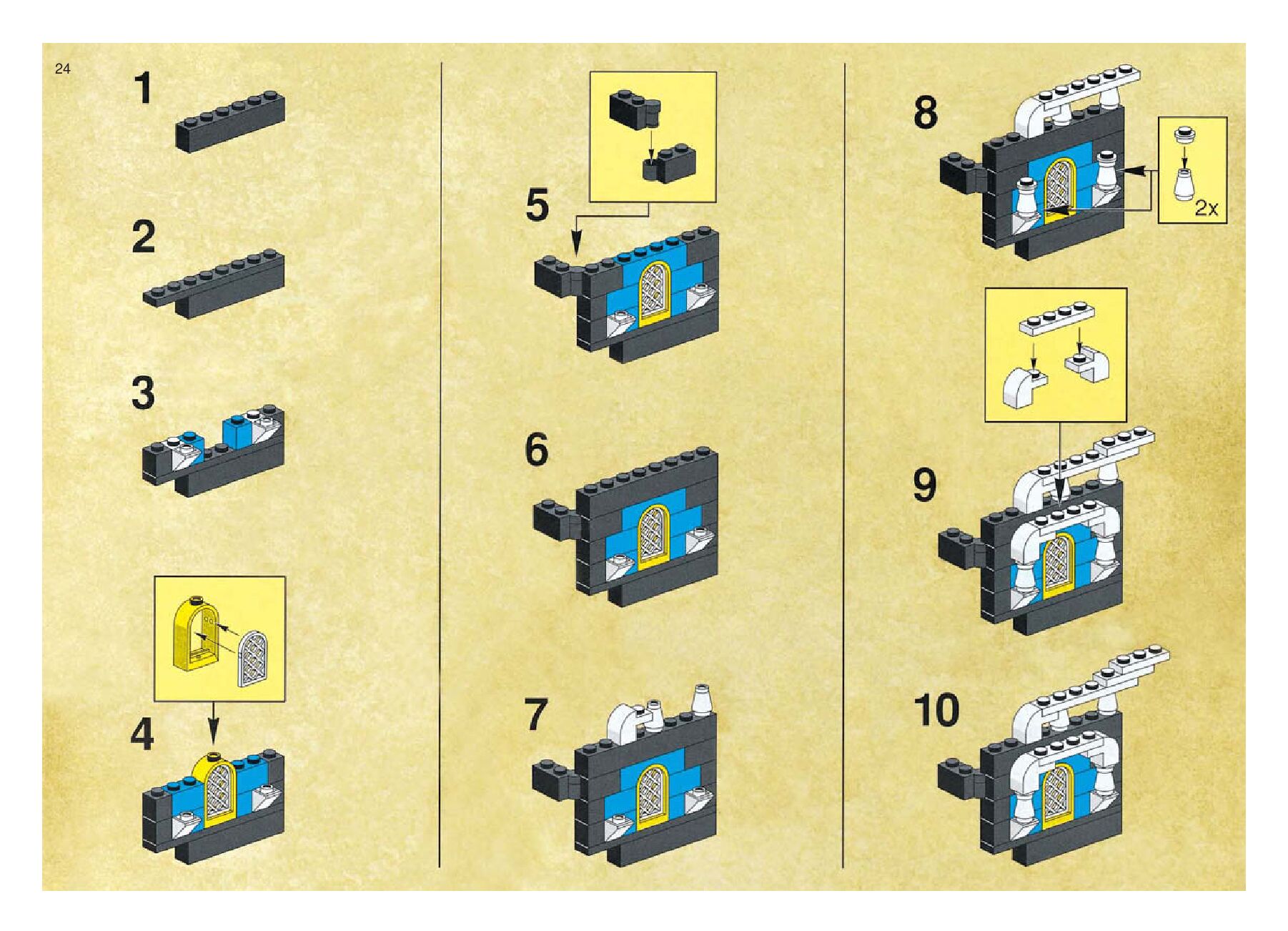 24

1

2

3

4

5

6

7

8

2x

9

10