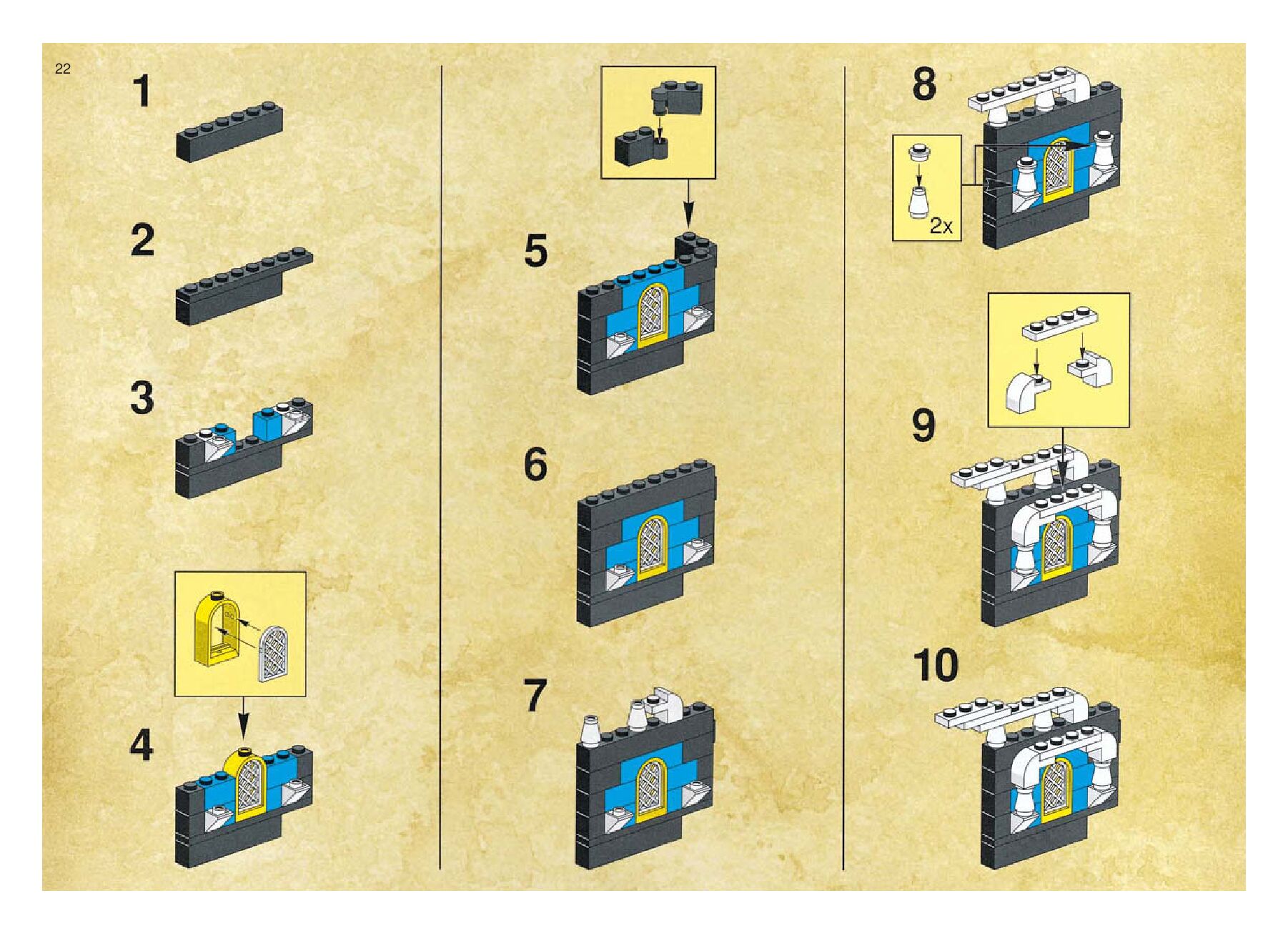 22

1

2

3

4

5

6

7

8

2x

9

10