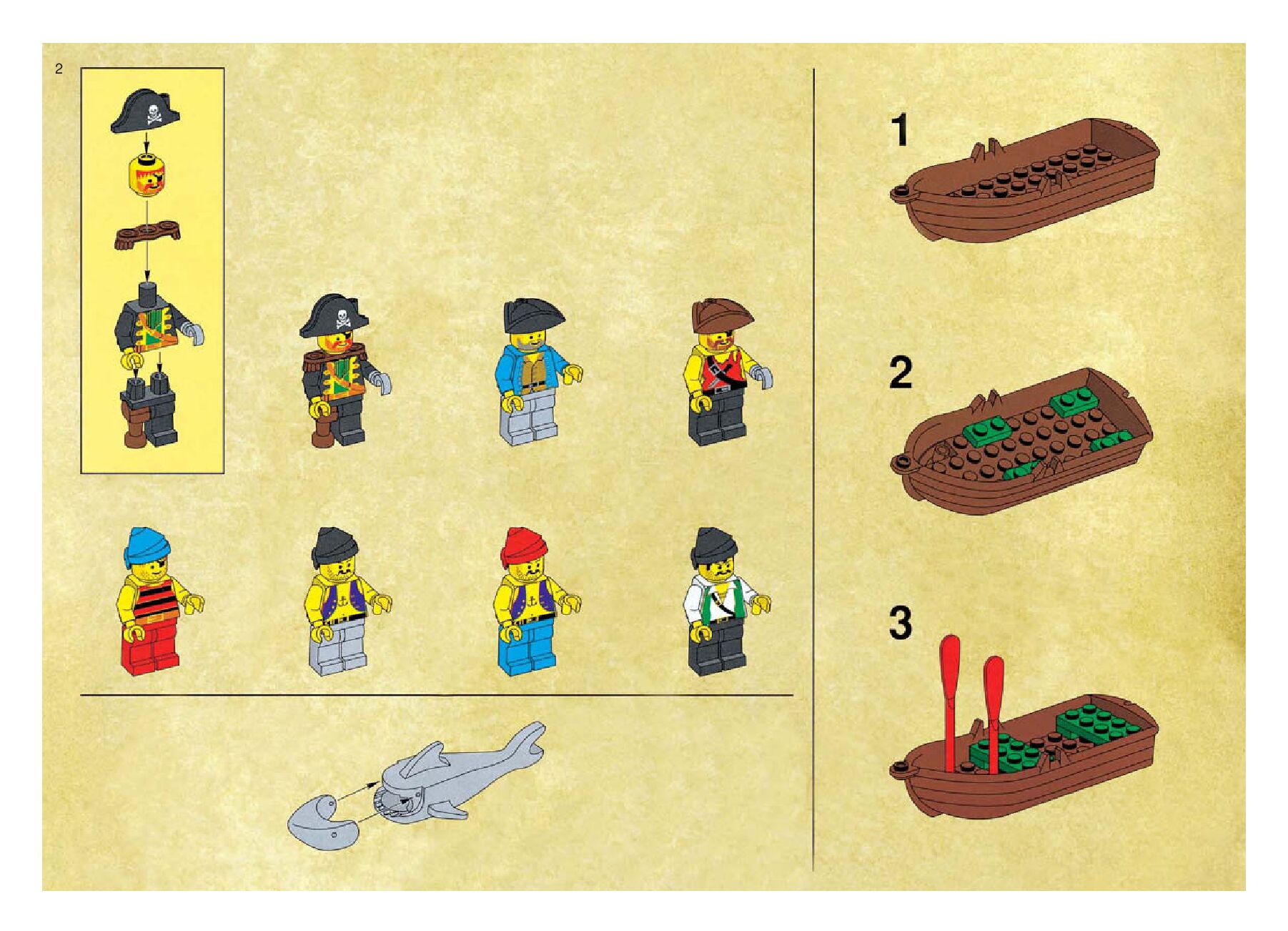 2

1

2

3