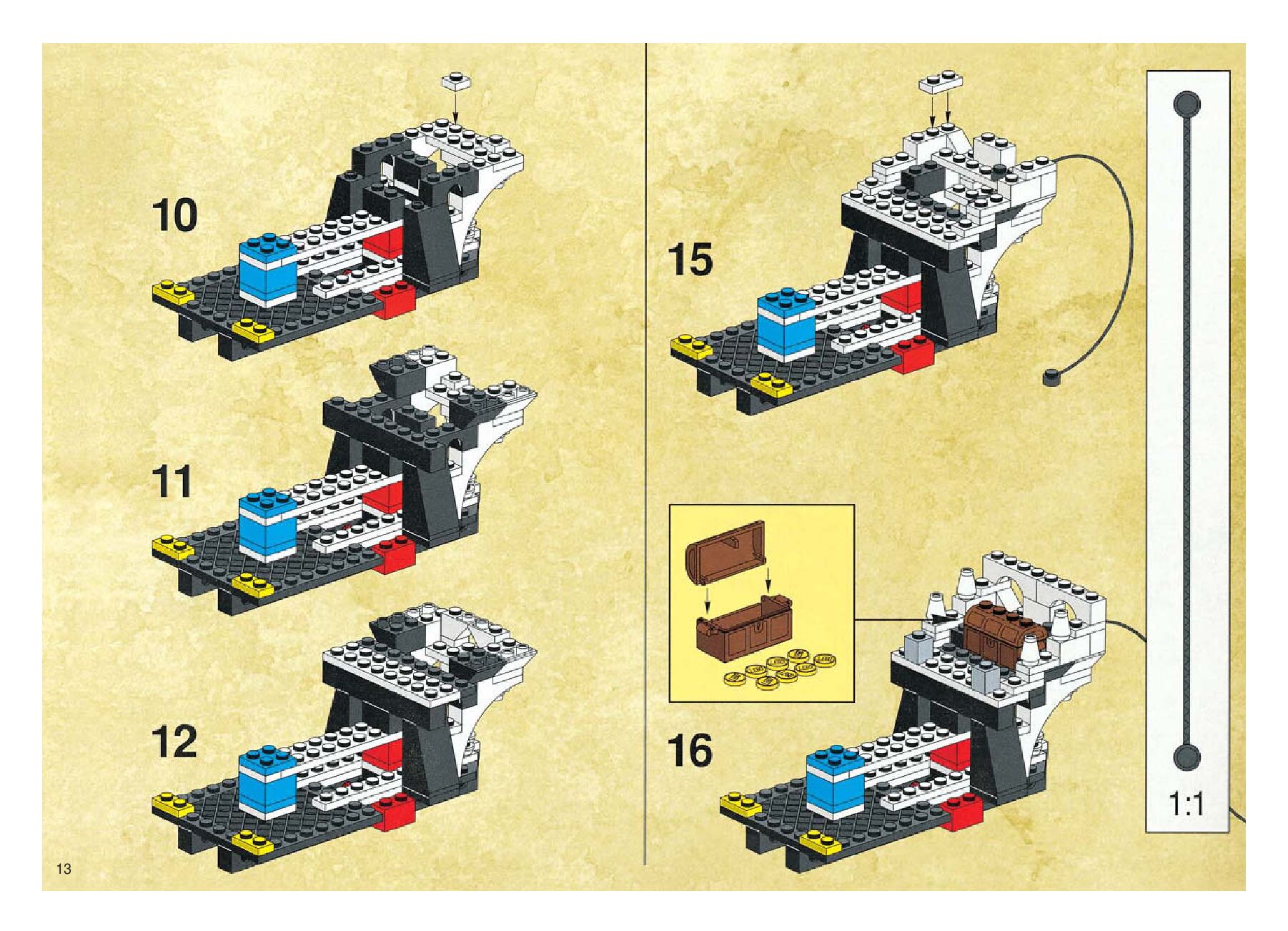 10

11

12

13

15

16

1:1