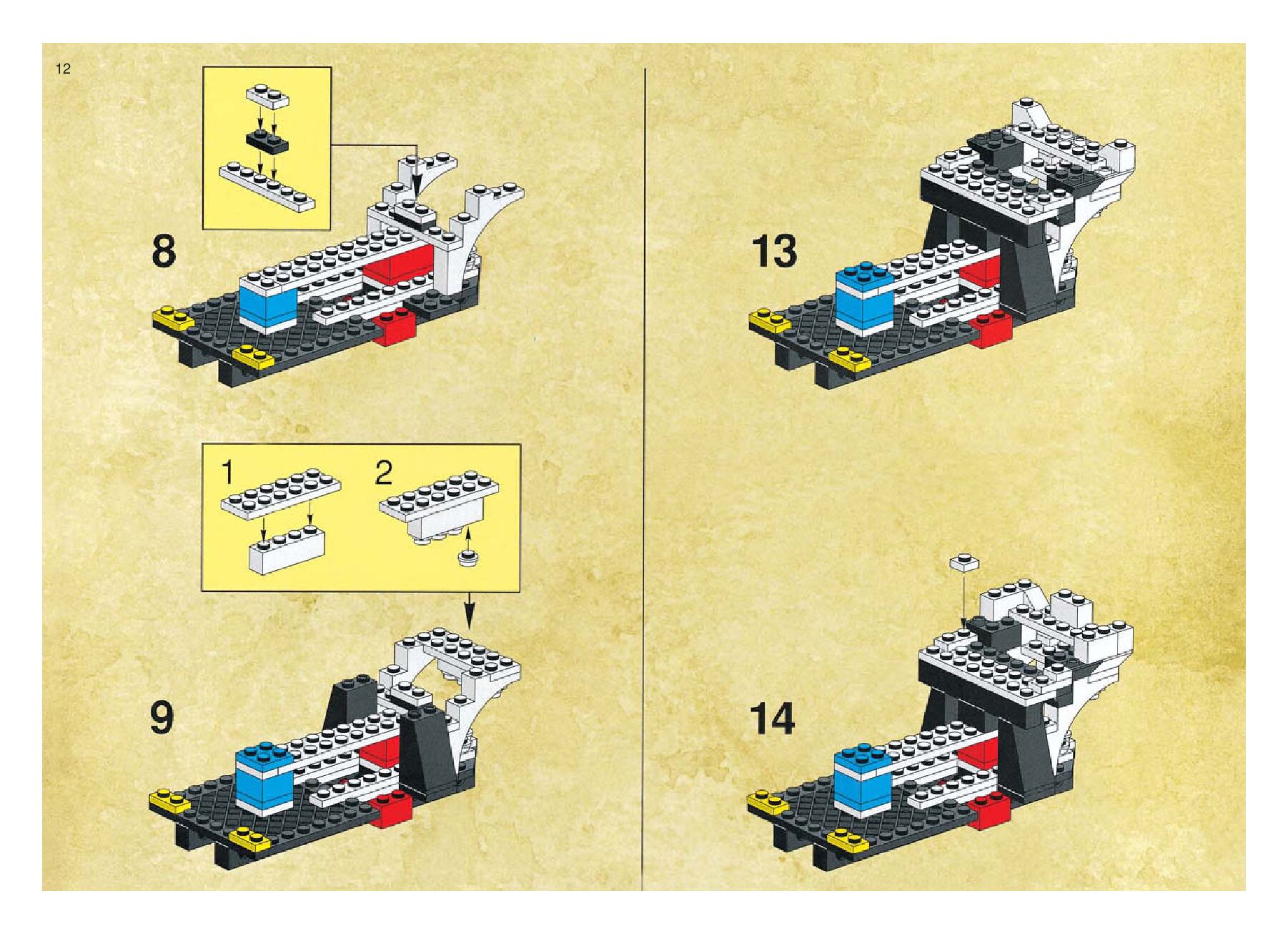 12

8

1

2

9

13

14