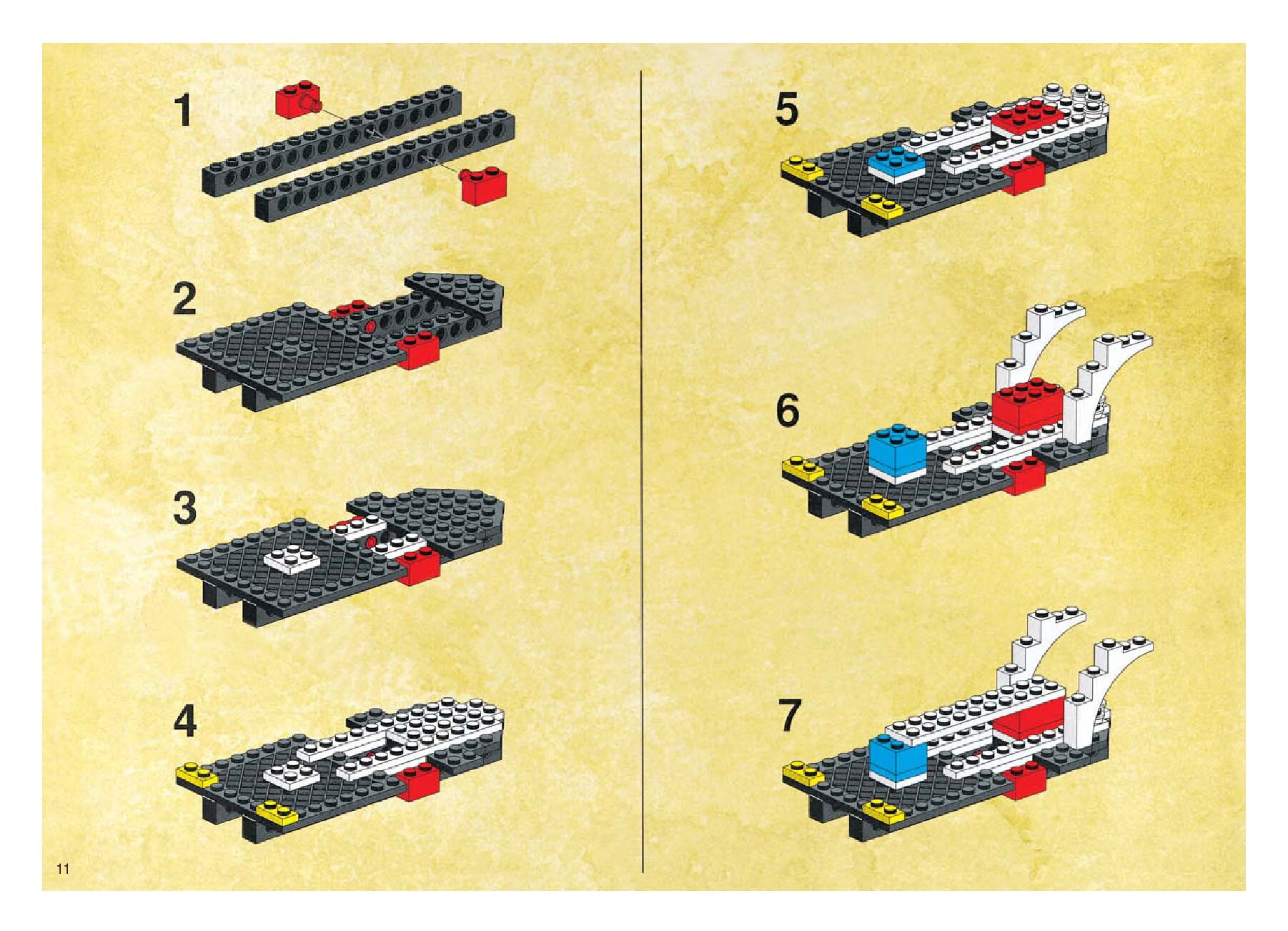 1

2

3

4

5

6

7

11