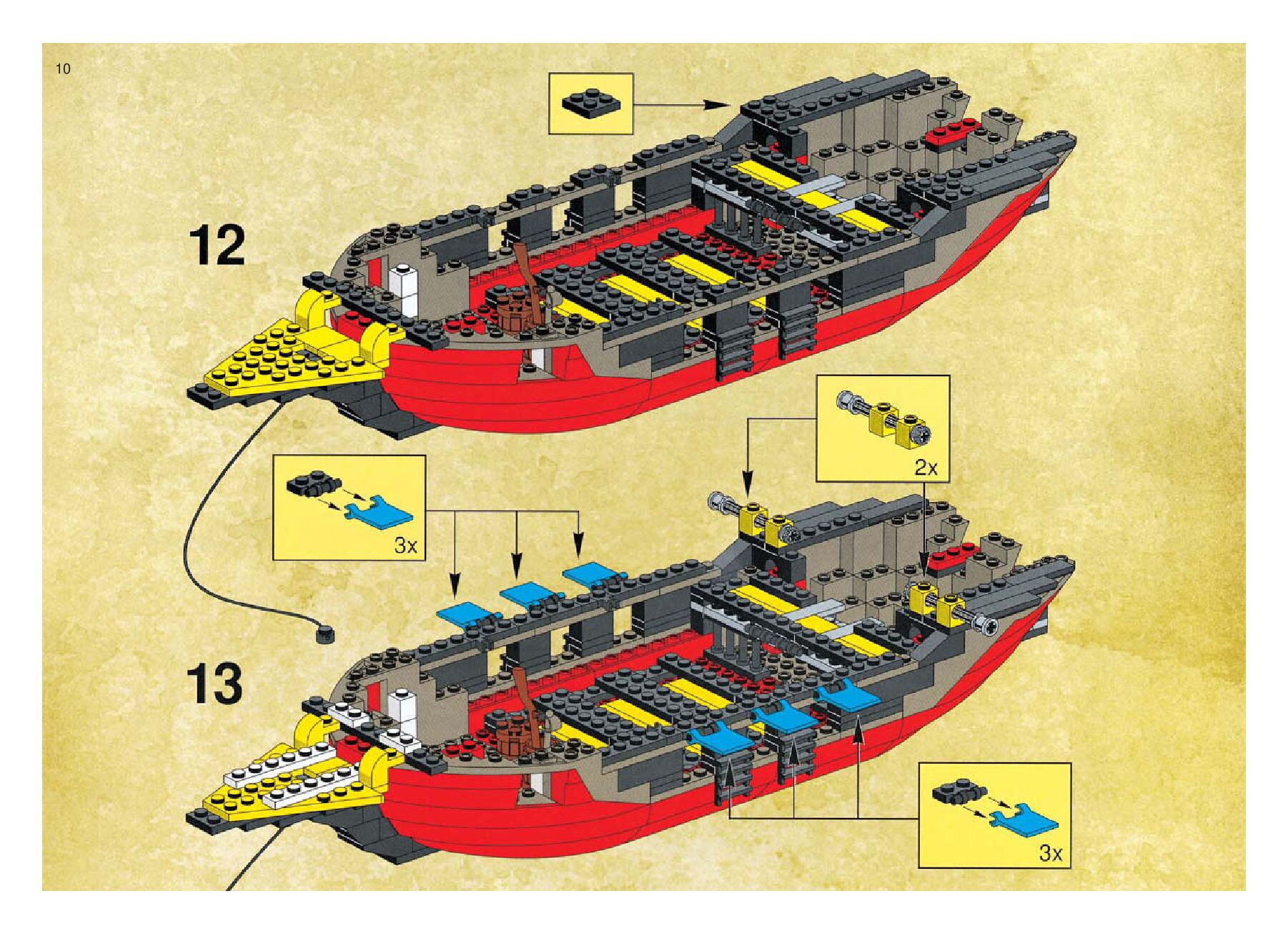 10

12

2x

3x

13

3x