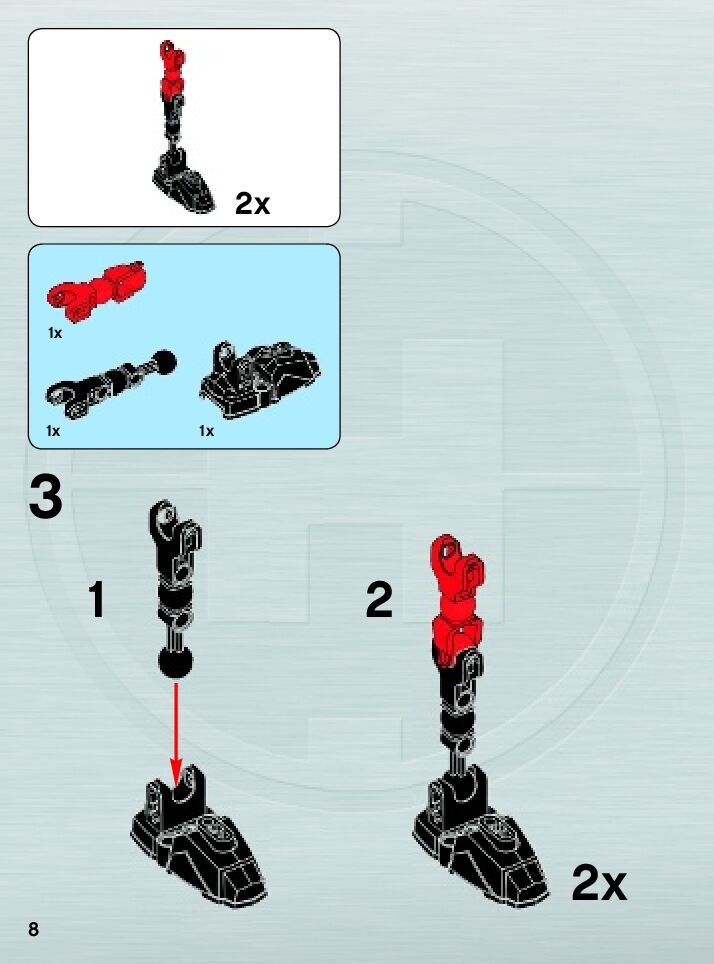 2x

1x

1x

1x

3

1

2

2x

8