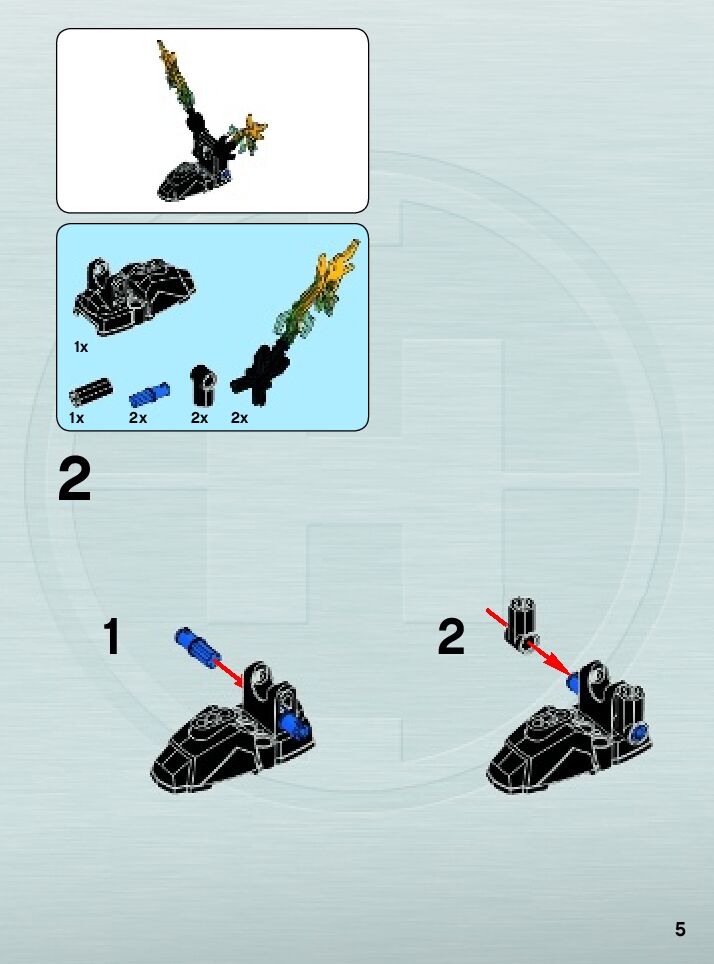 1x

1x 2x 2x 2x

2

1

2

5