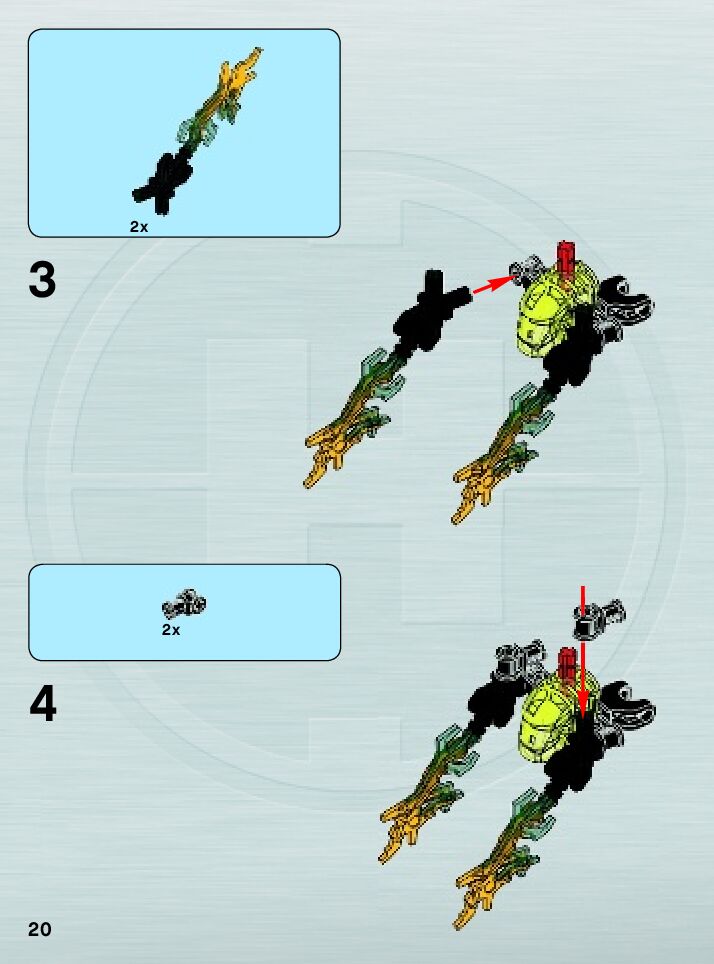 2x

3

2x

4

20