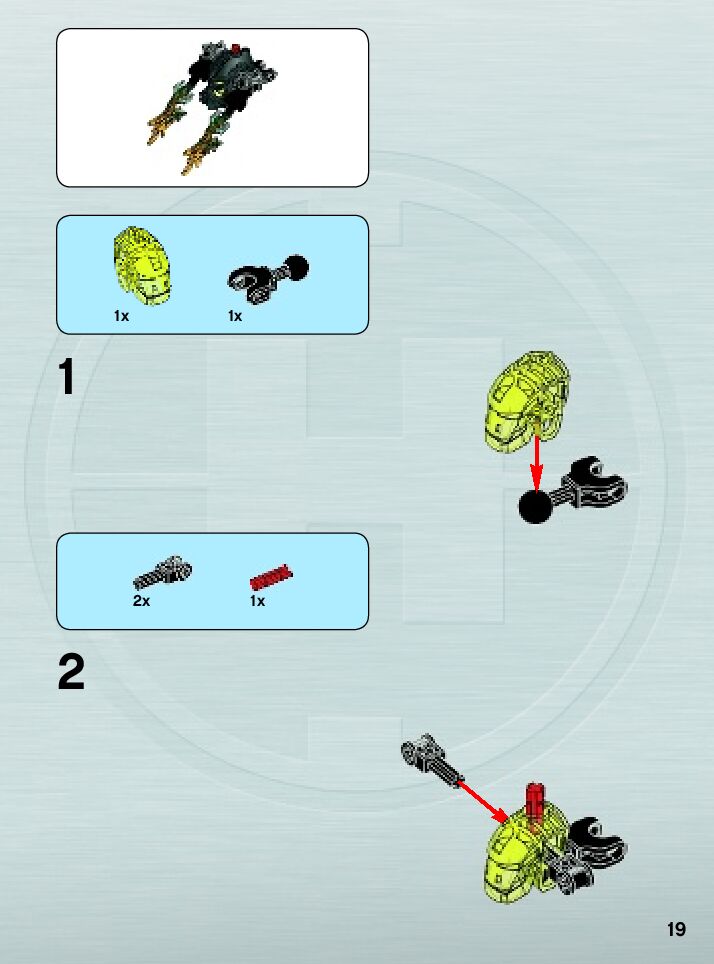 1x 1x

1

2x 1x

2

19