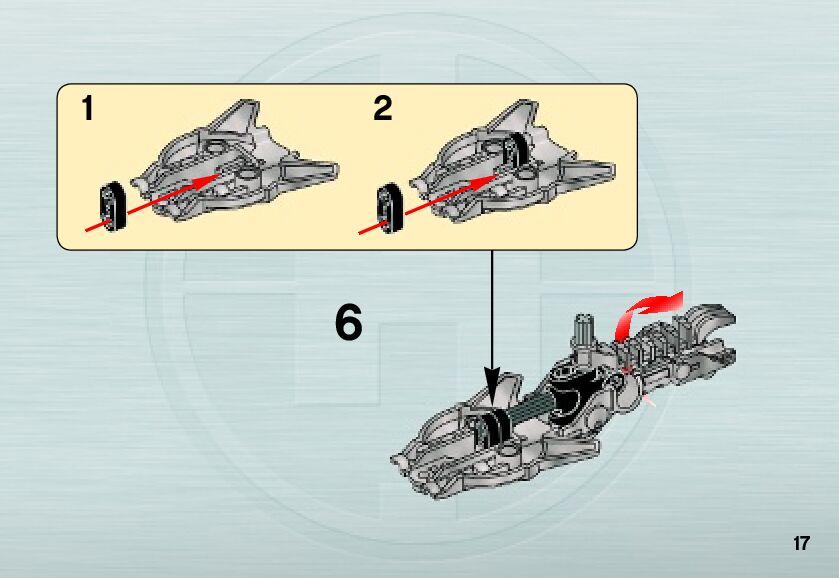 1

2

6

17