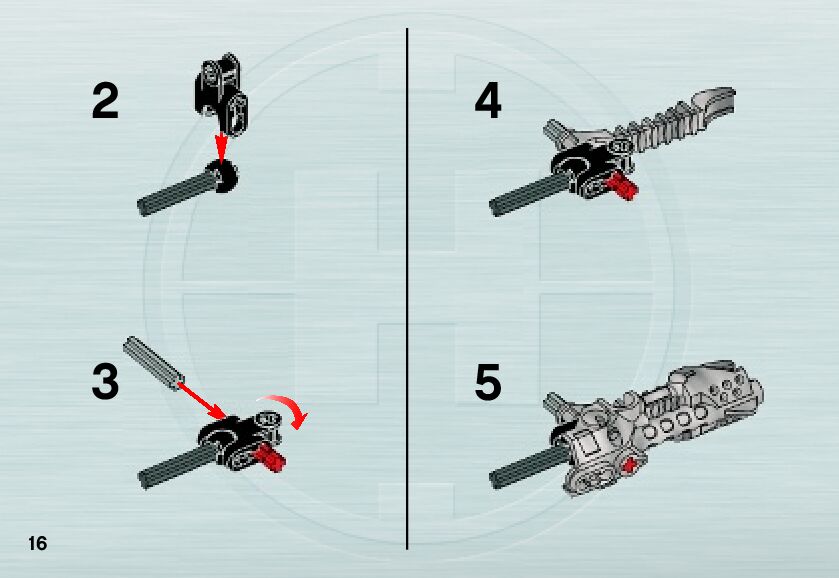 2

3

4

5

16