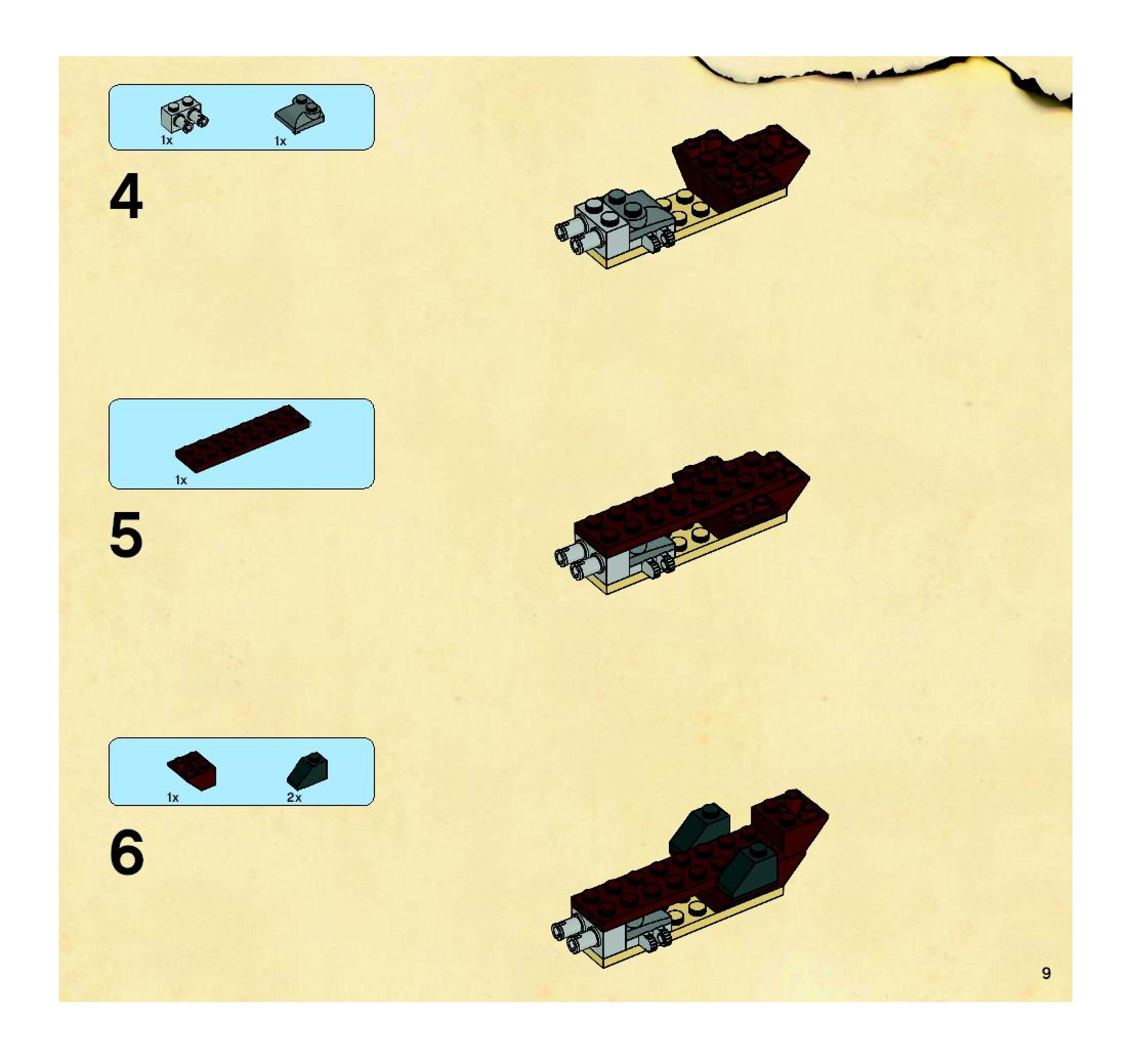 1x 1x

4

1x

5

1x 2x

6

9