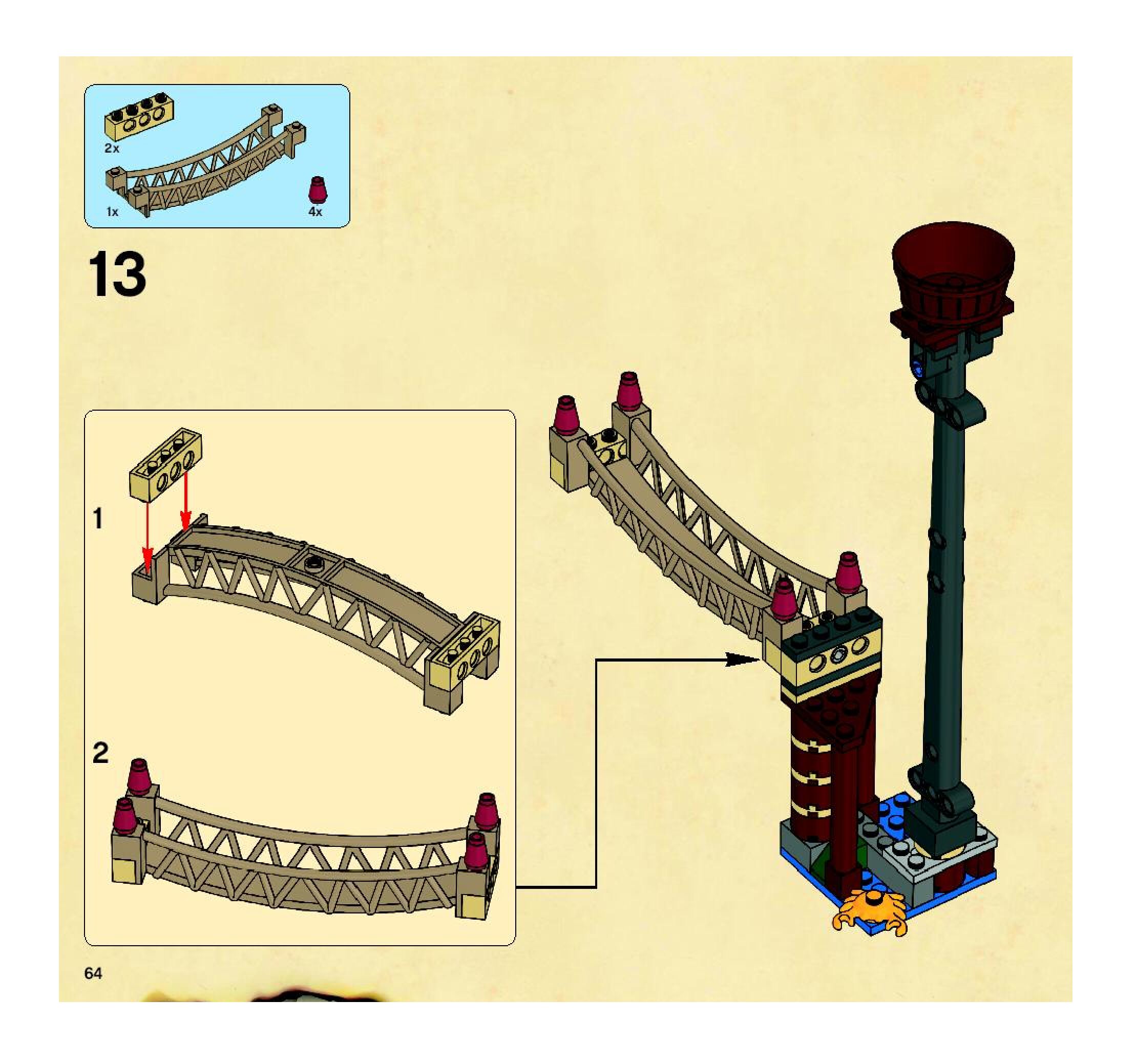 2x

1x

4x

13

1

2

64