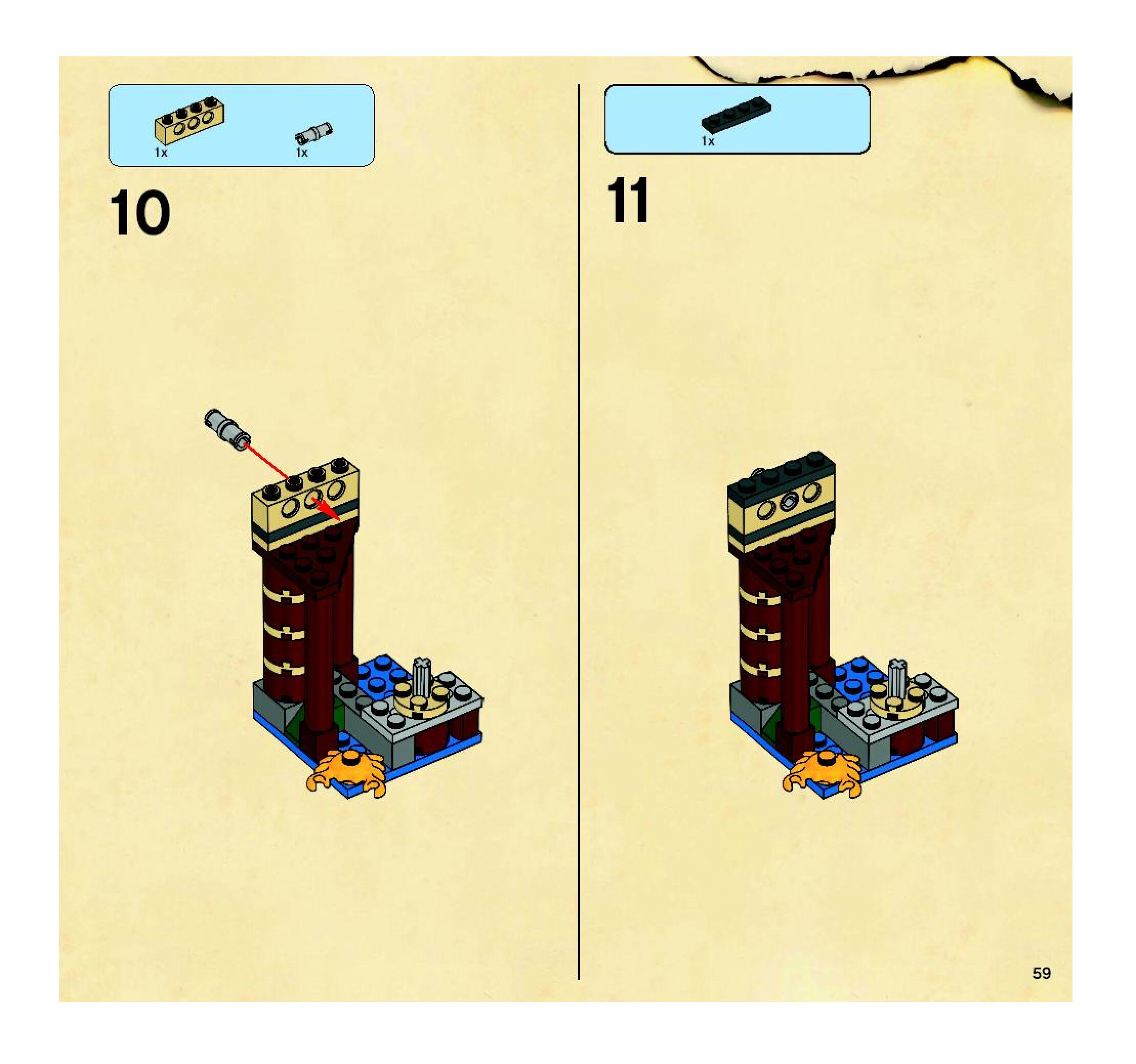 1x

1x

10

1x

11

59