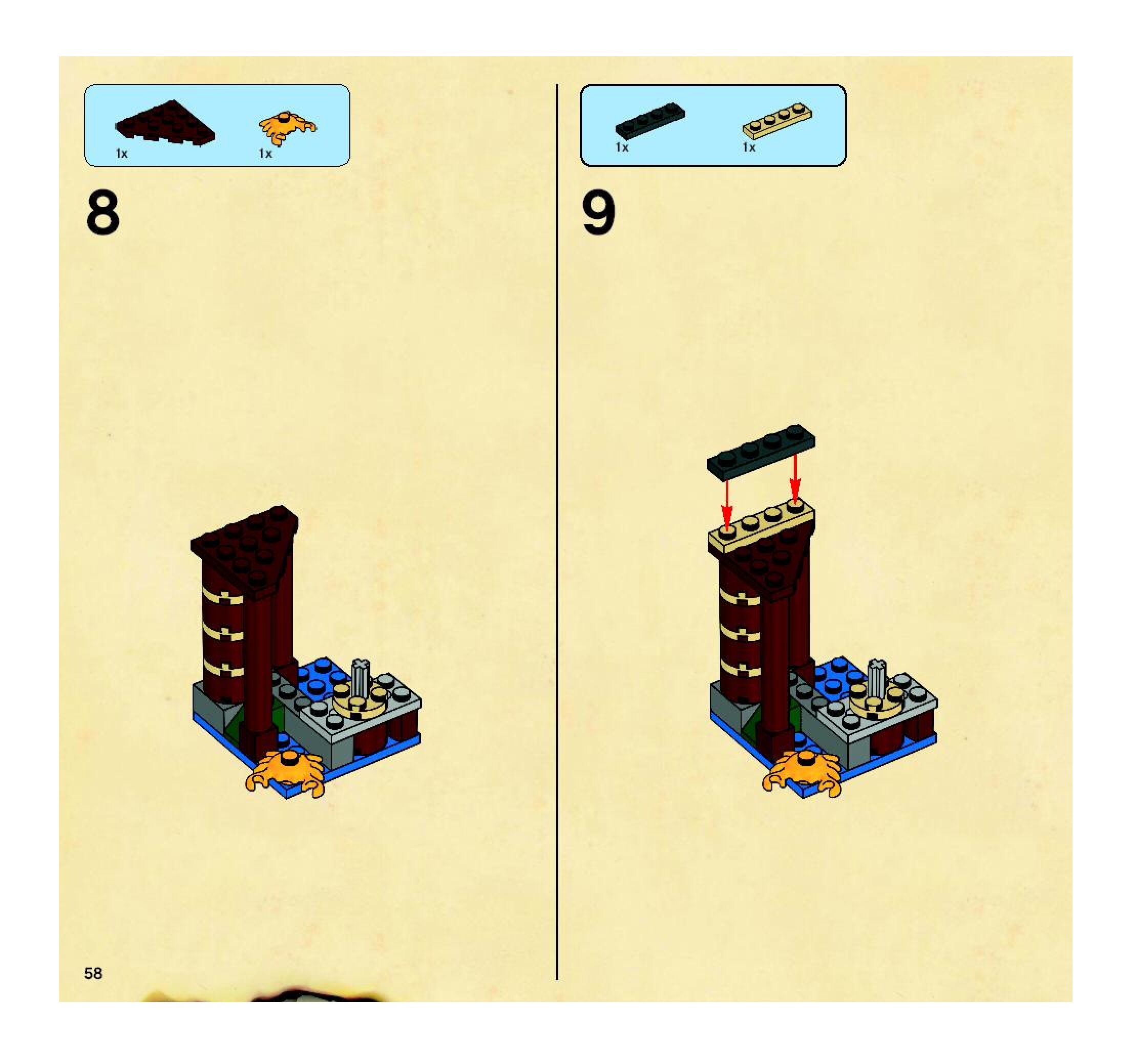 1x 1x

8

1x 1x

9

58