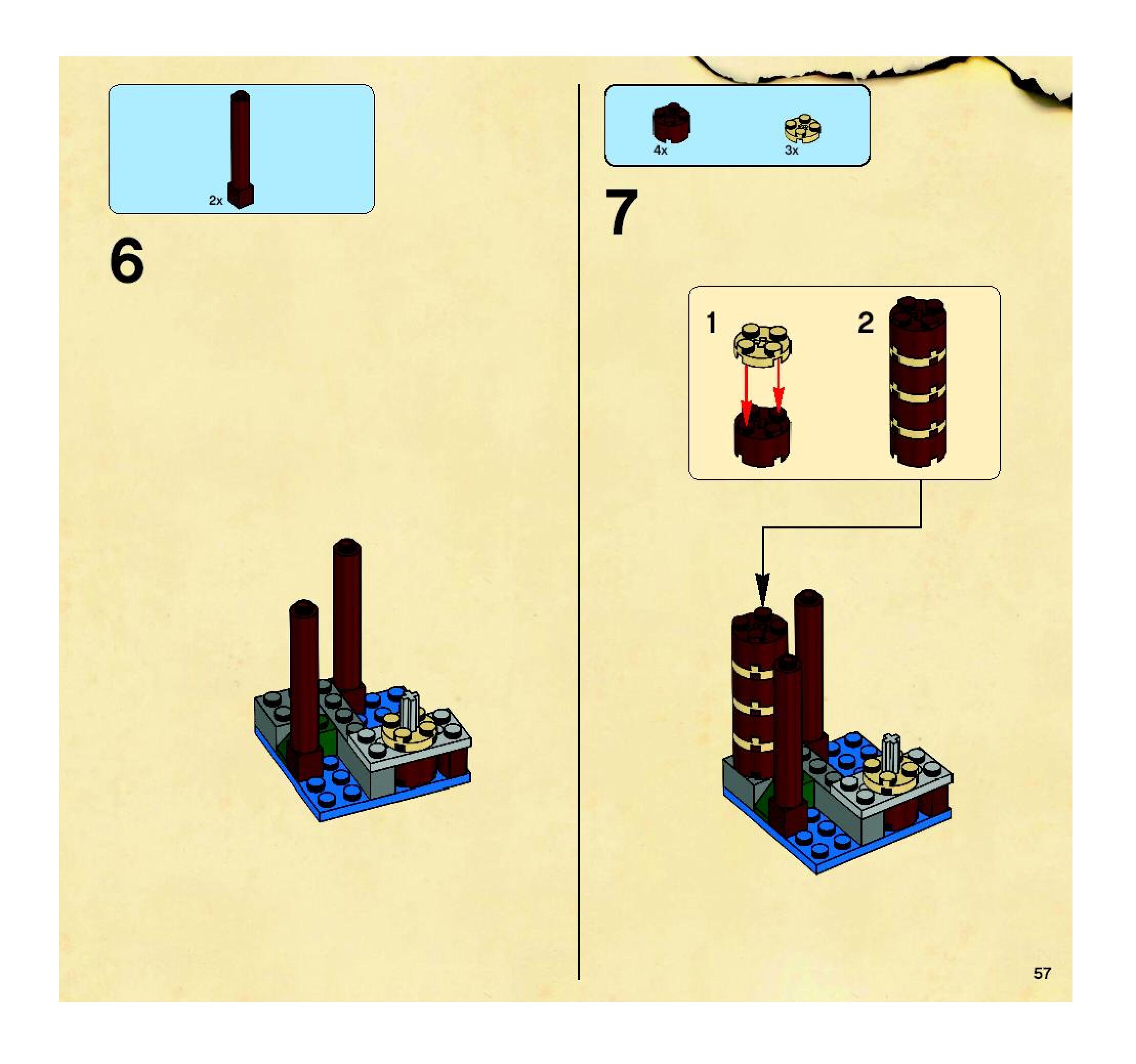 2x

6

4x

3x

7

1

2

57