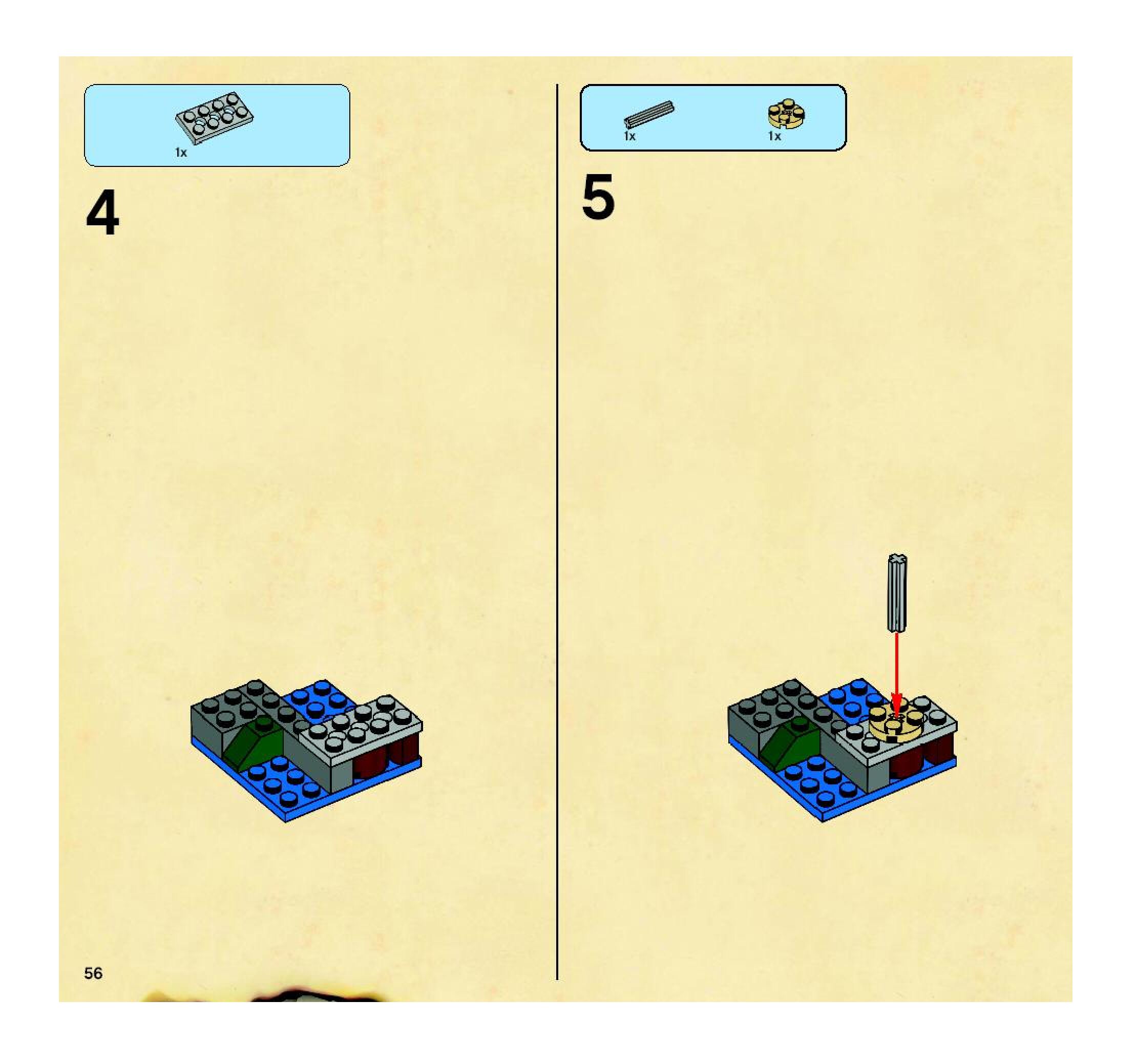 1x

4

1x

1x

5

56