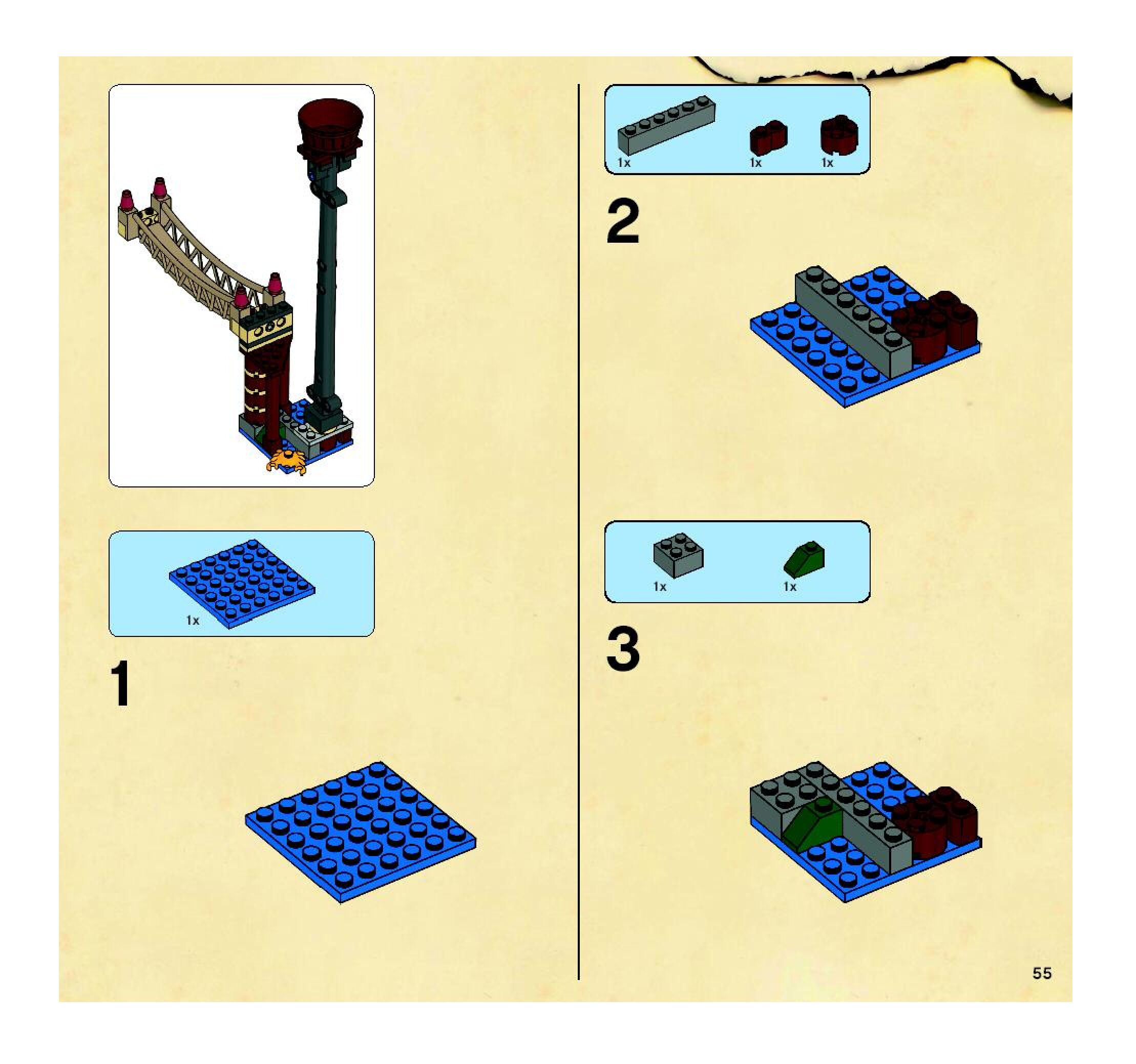 1x

1

1x 1x 1x

2

1x 1x

3

55