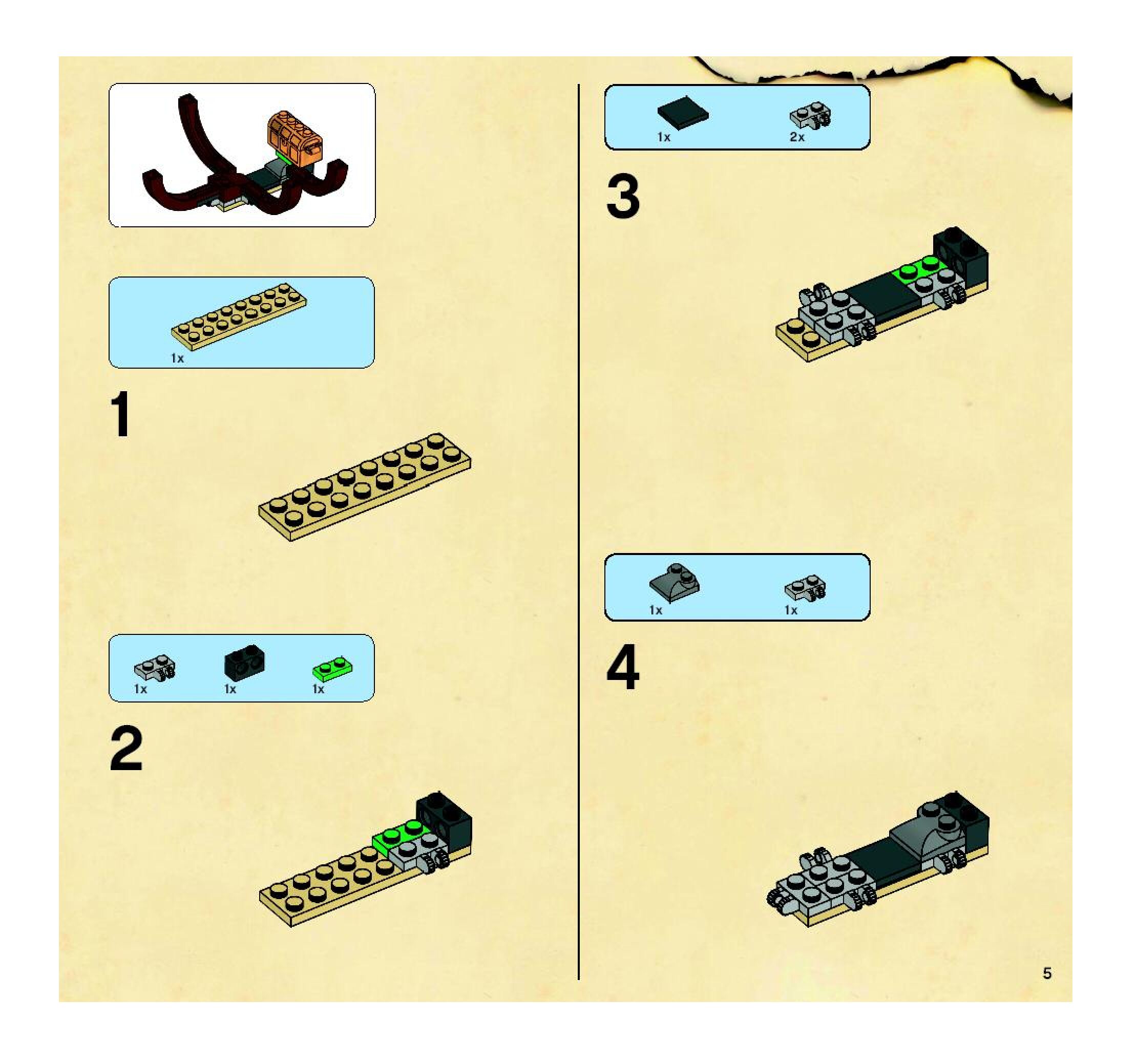 1x

1

1x 1x 1x

2

1x 2x

3

1x 1x

4

5