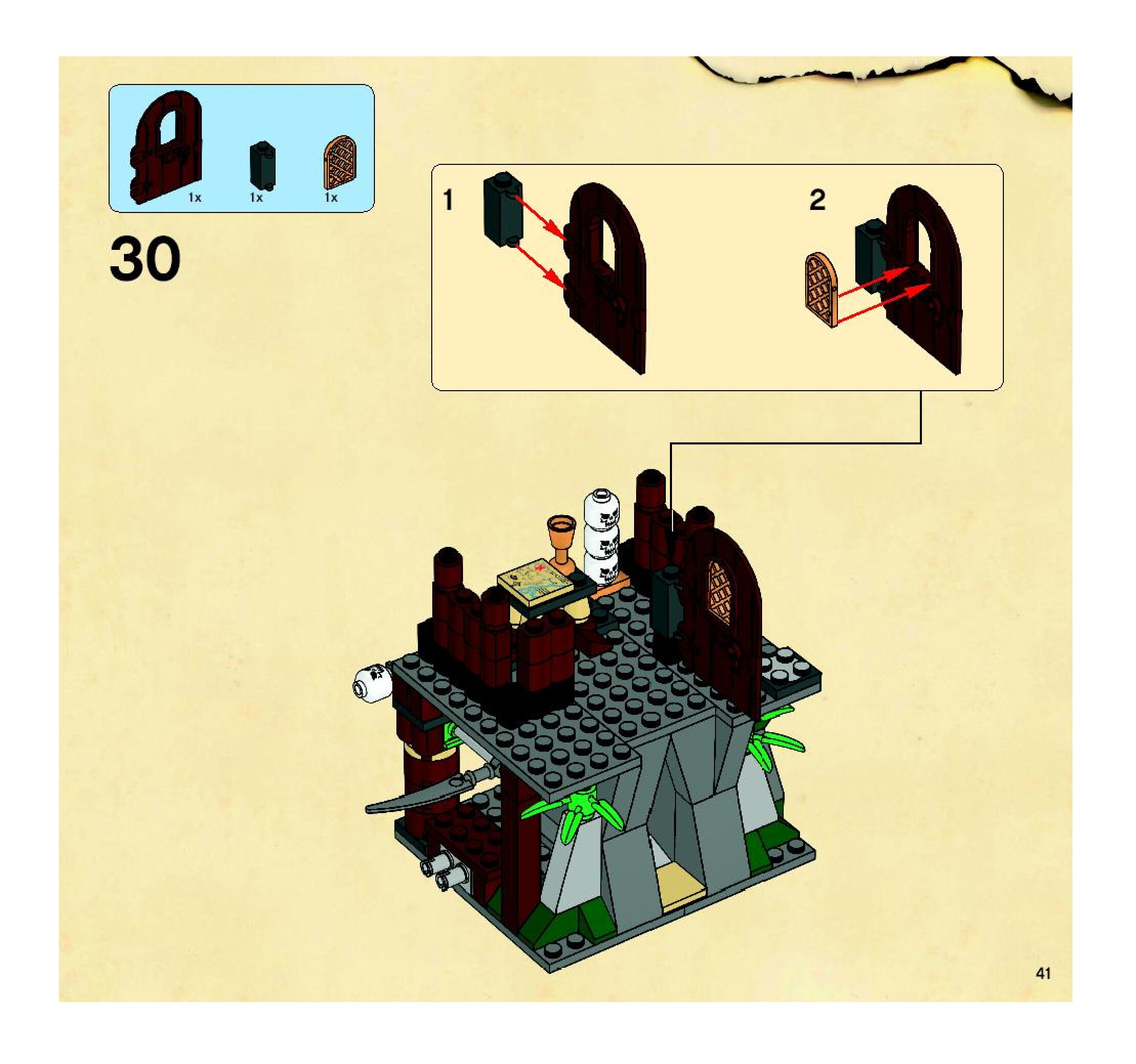 1x 1x 1x

30

1

2

41