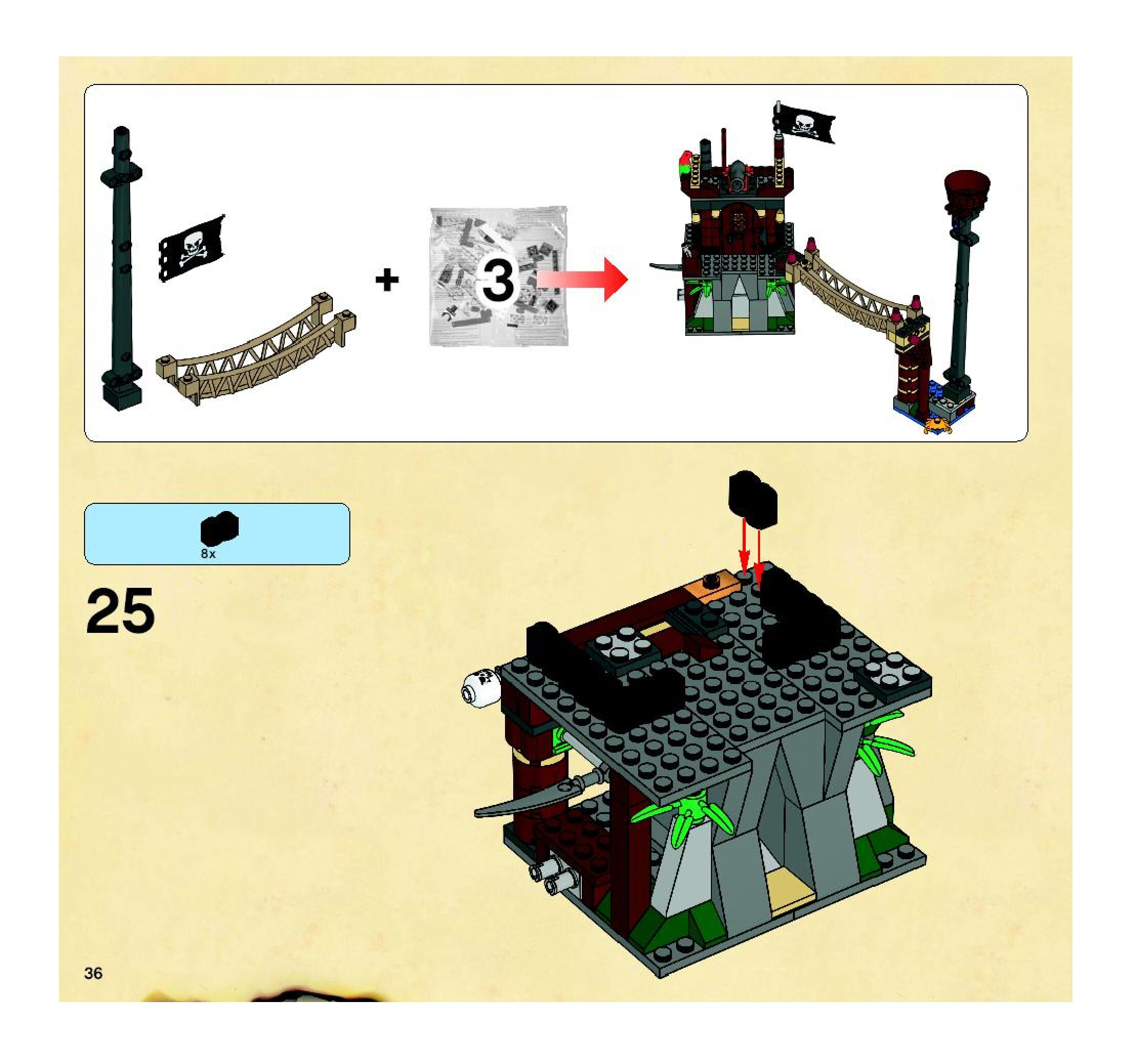 +

3

8x

25

36