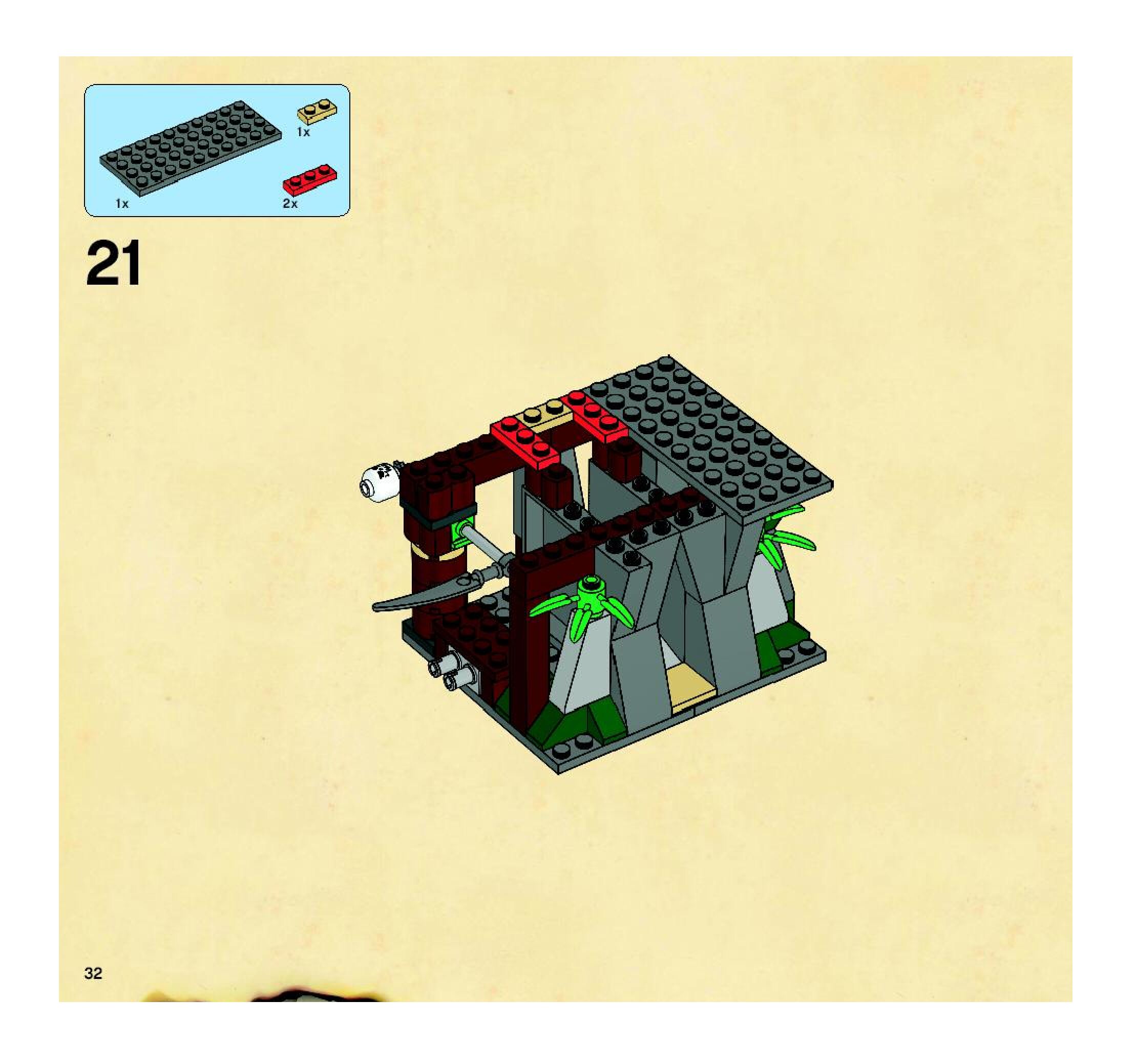 1x

1x

2x

21

32