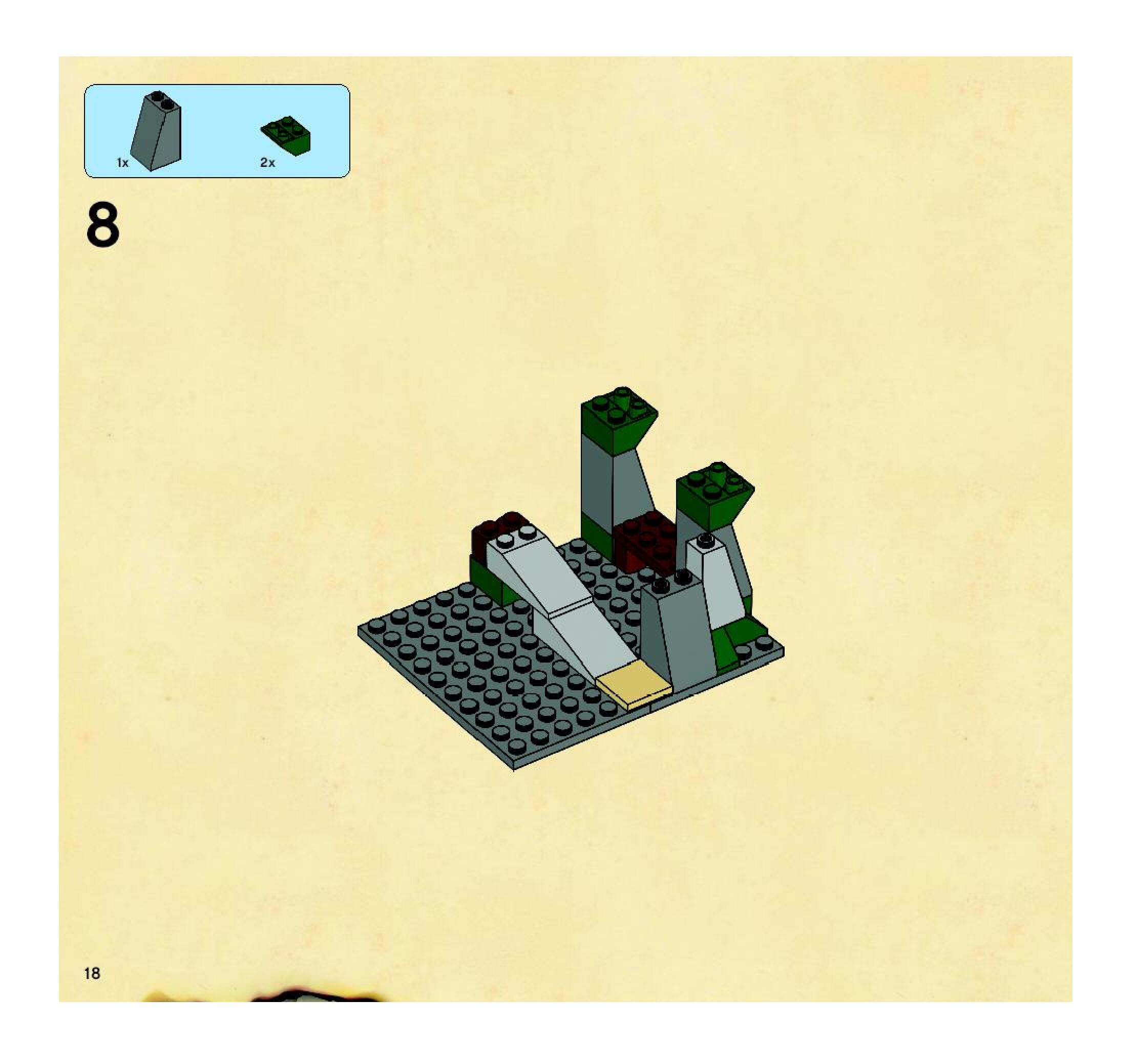 1x

2x

8

18