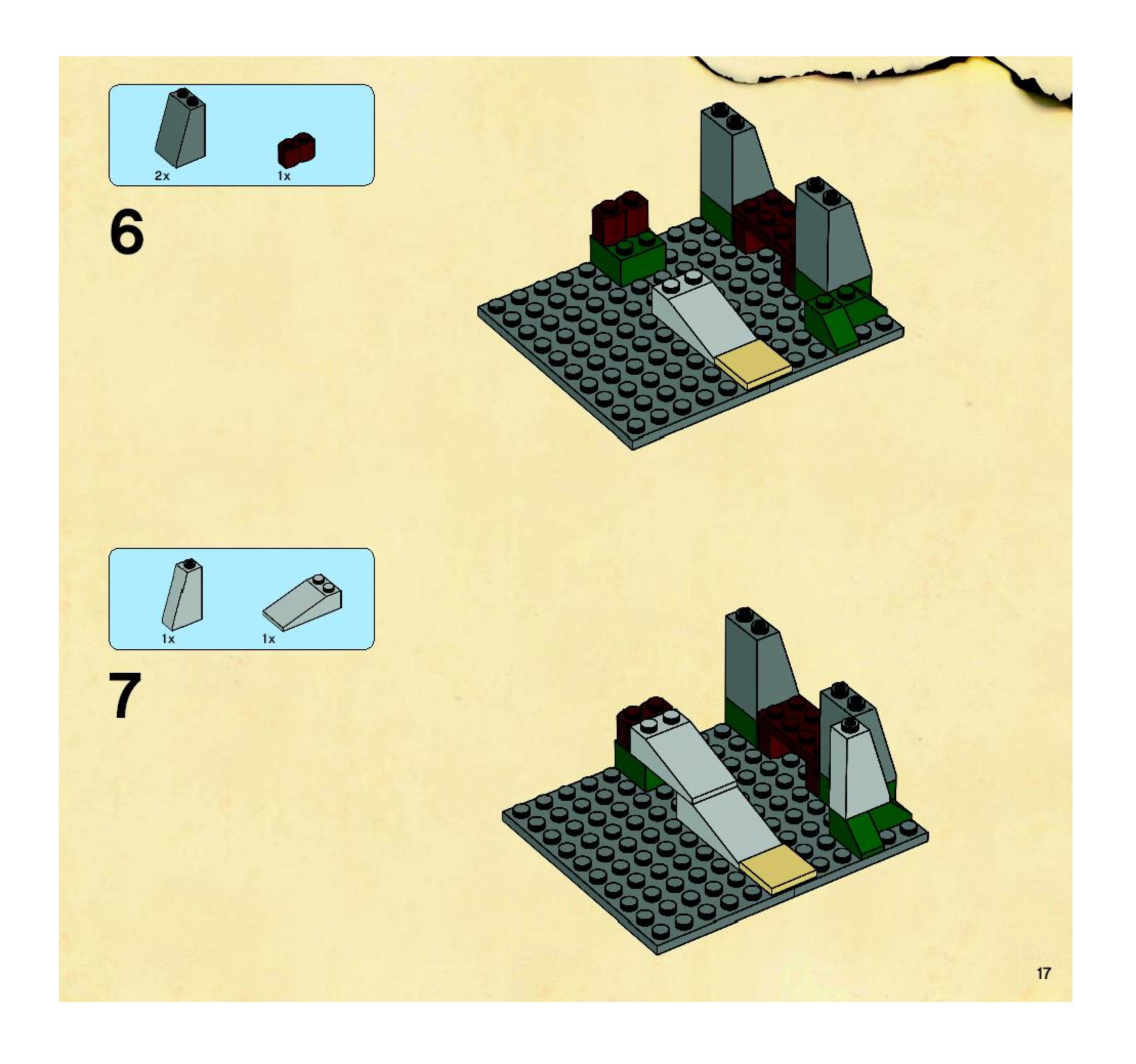 2x 1x

6

1x 1x

7

17