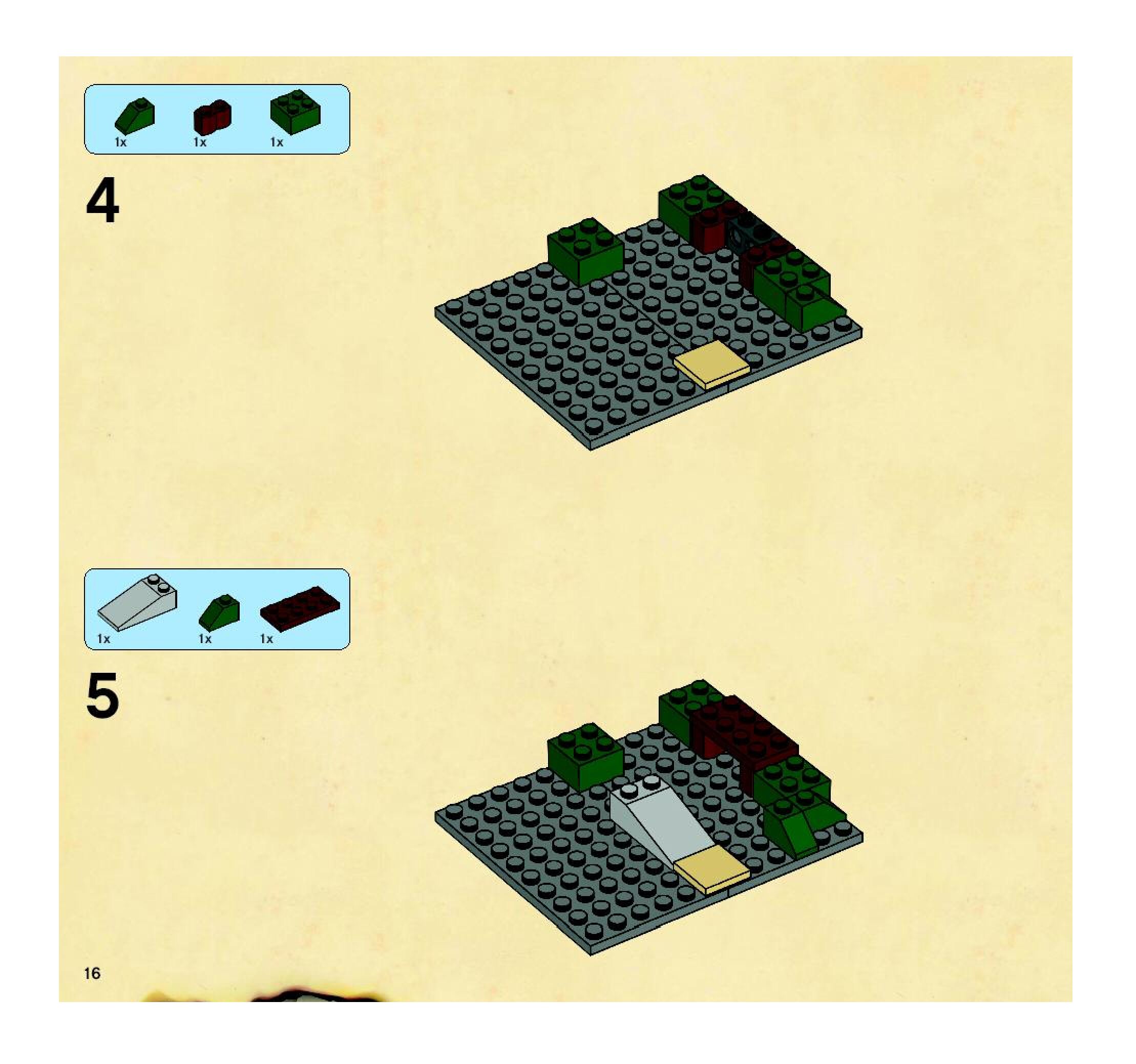 1x 1x 1x

4

1x 1x 1x

5

16