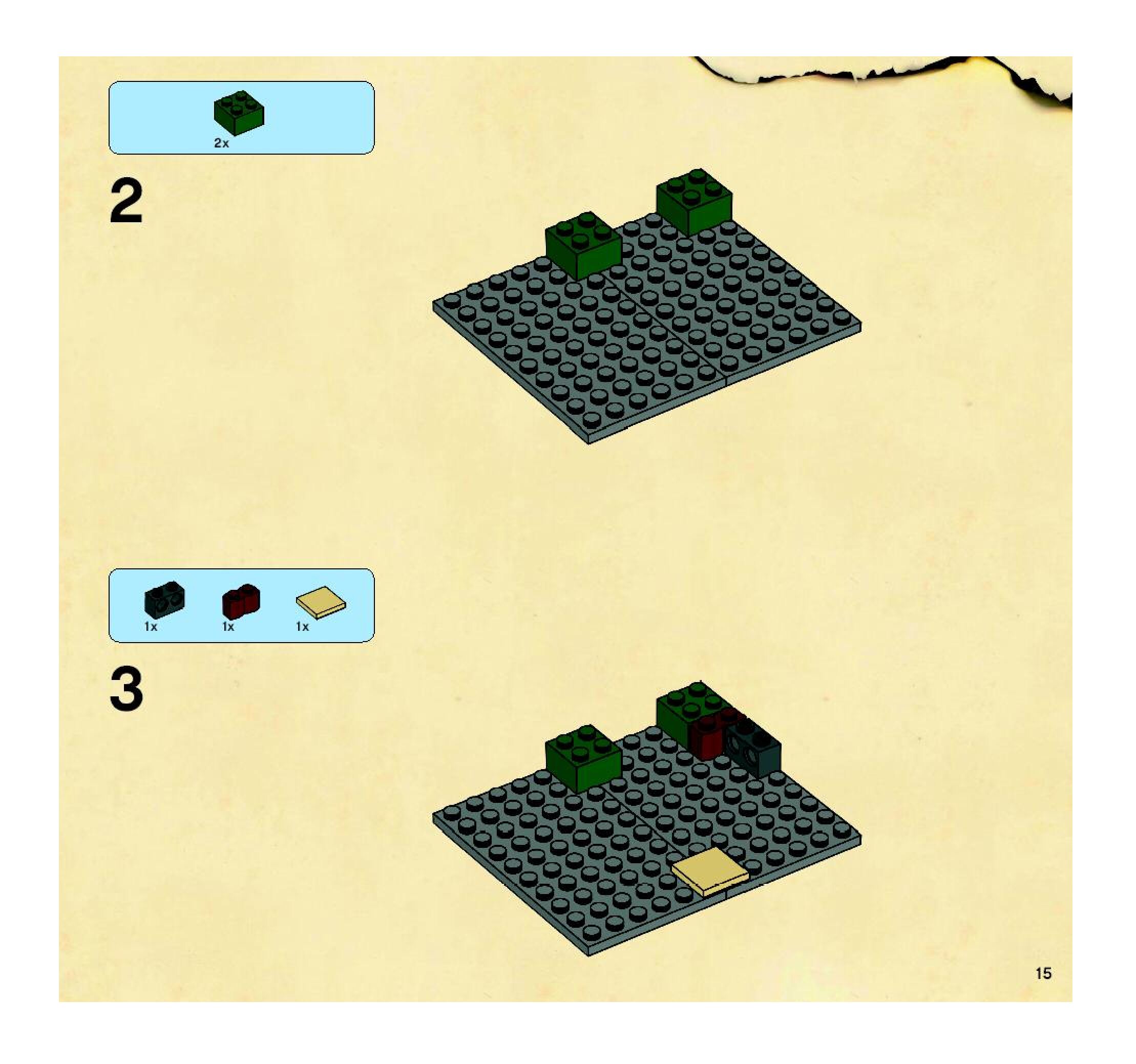 2x

2

1x 1x 1x

3

15