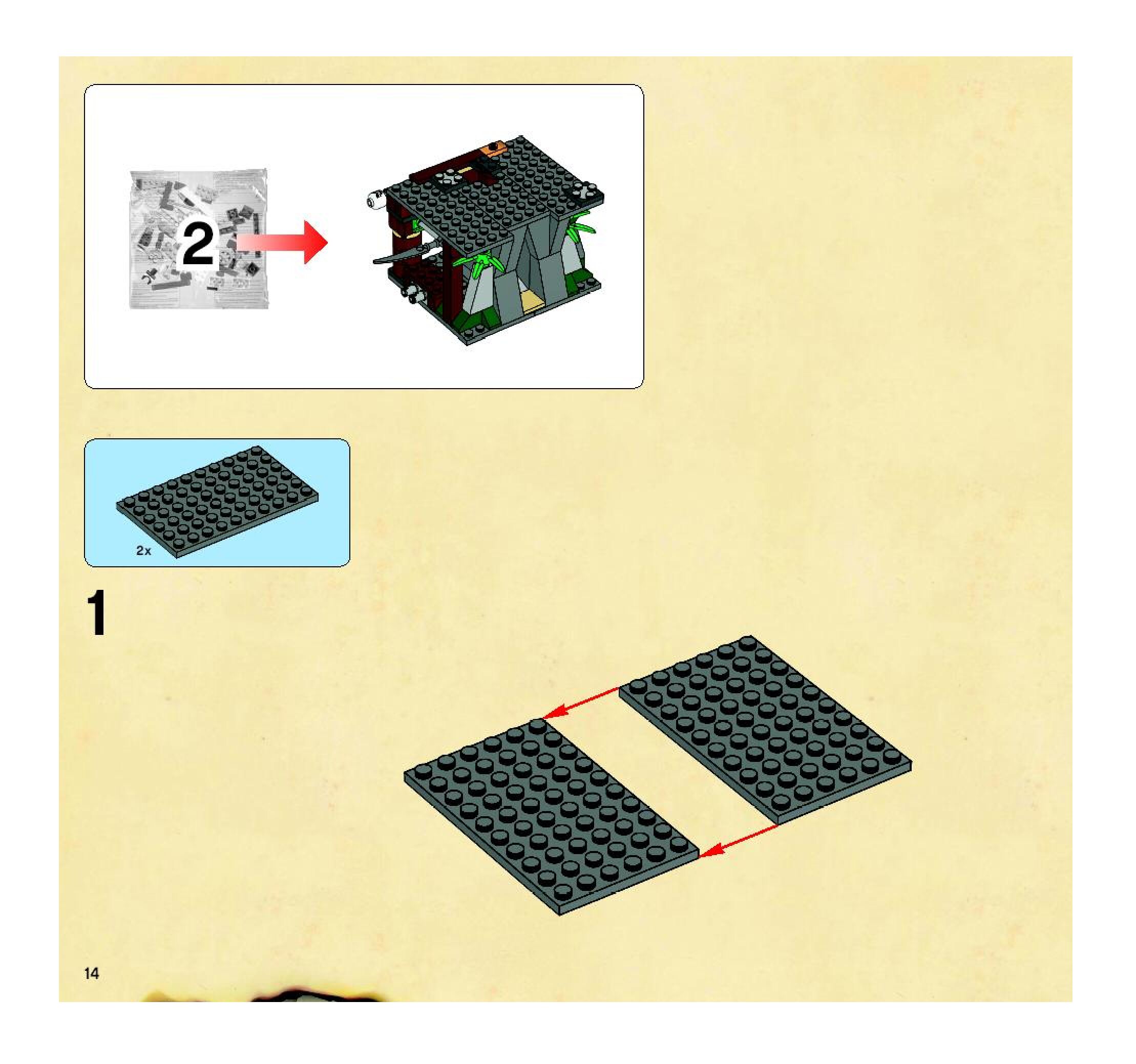 2

2x

1

14