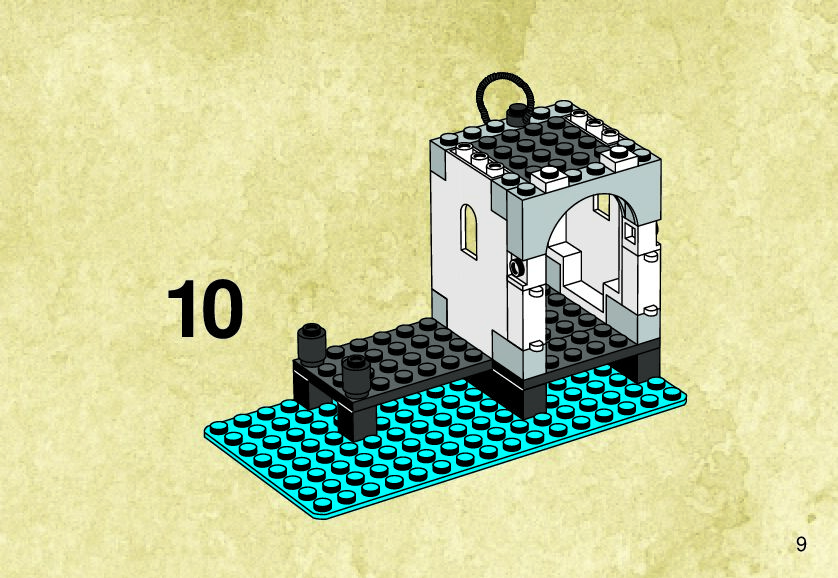 10

9