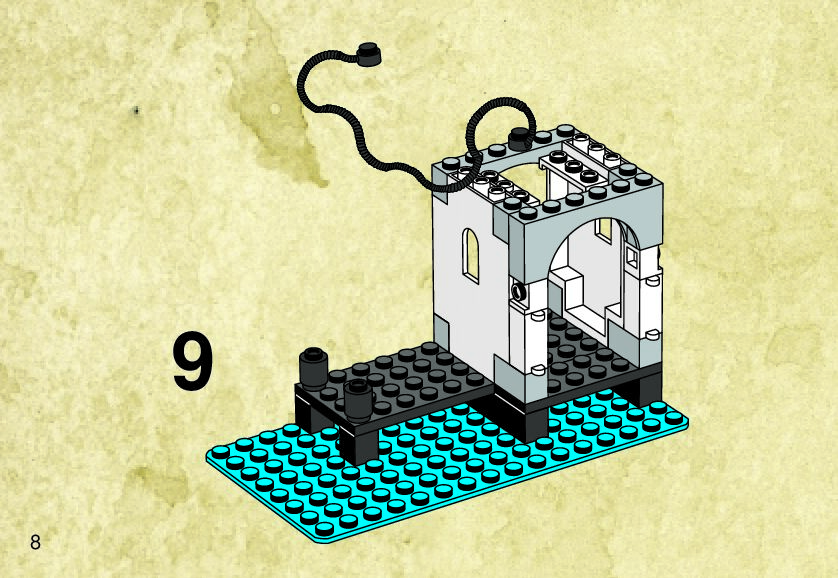 9

8