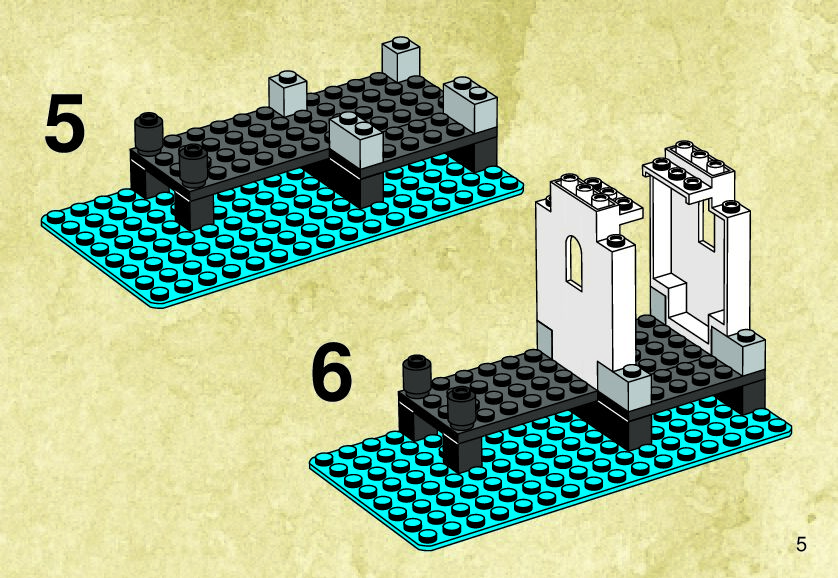 5

6

5