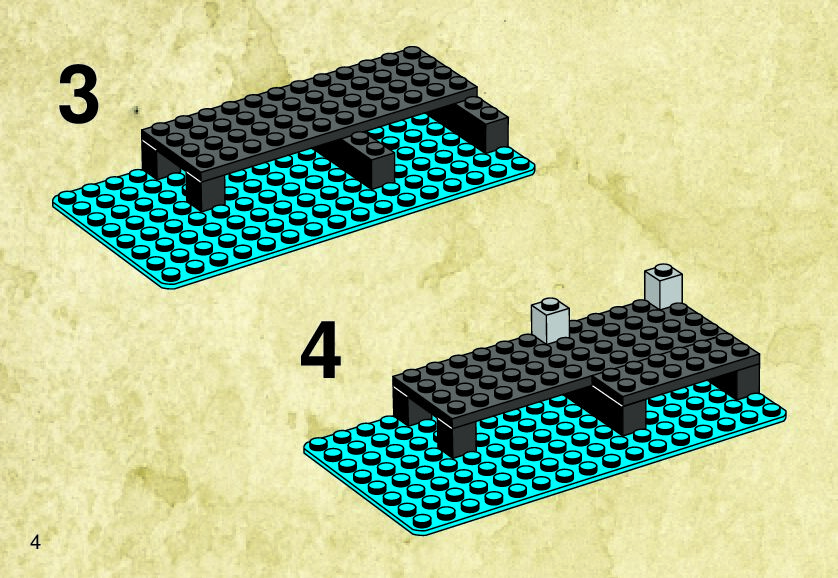 3

4

4