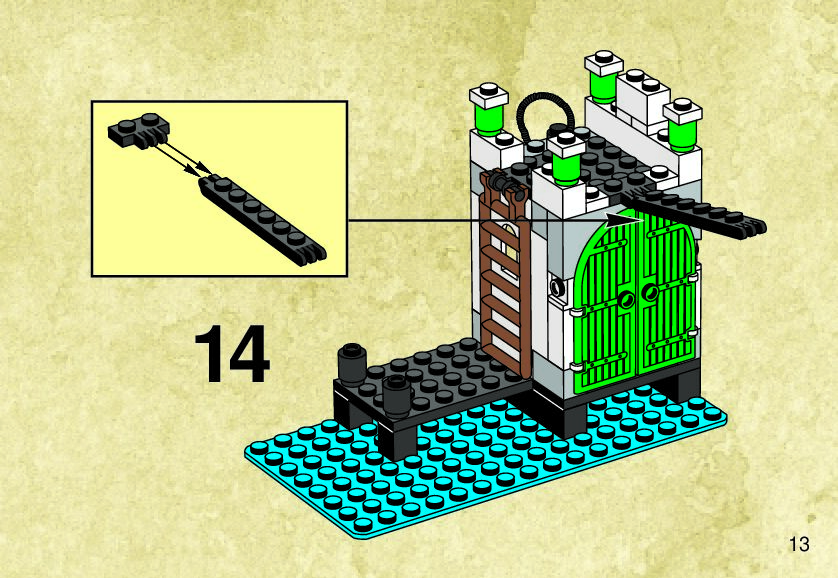 14

13