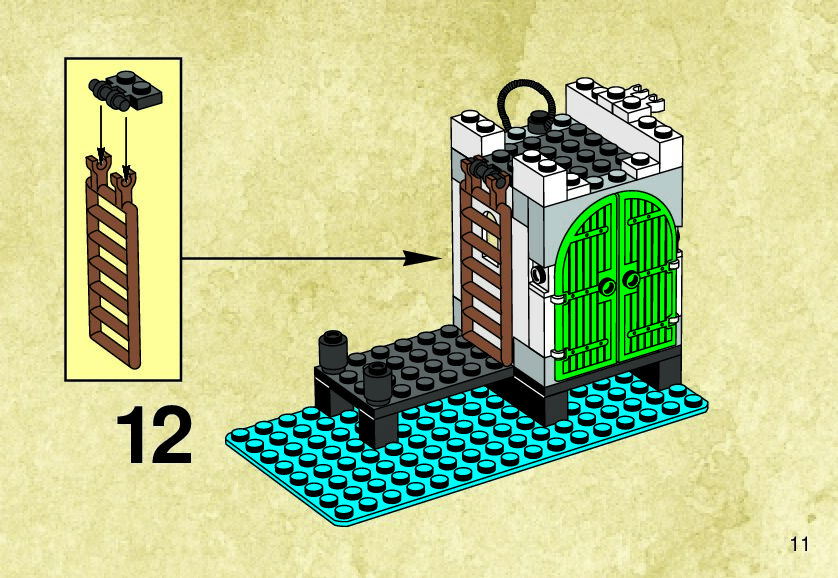 12

11