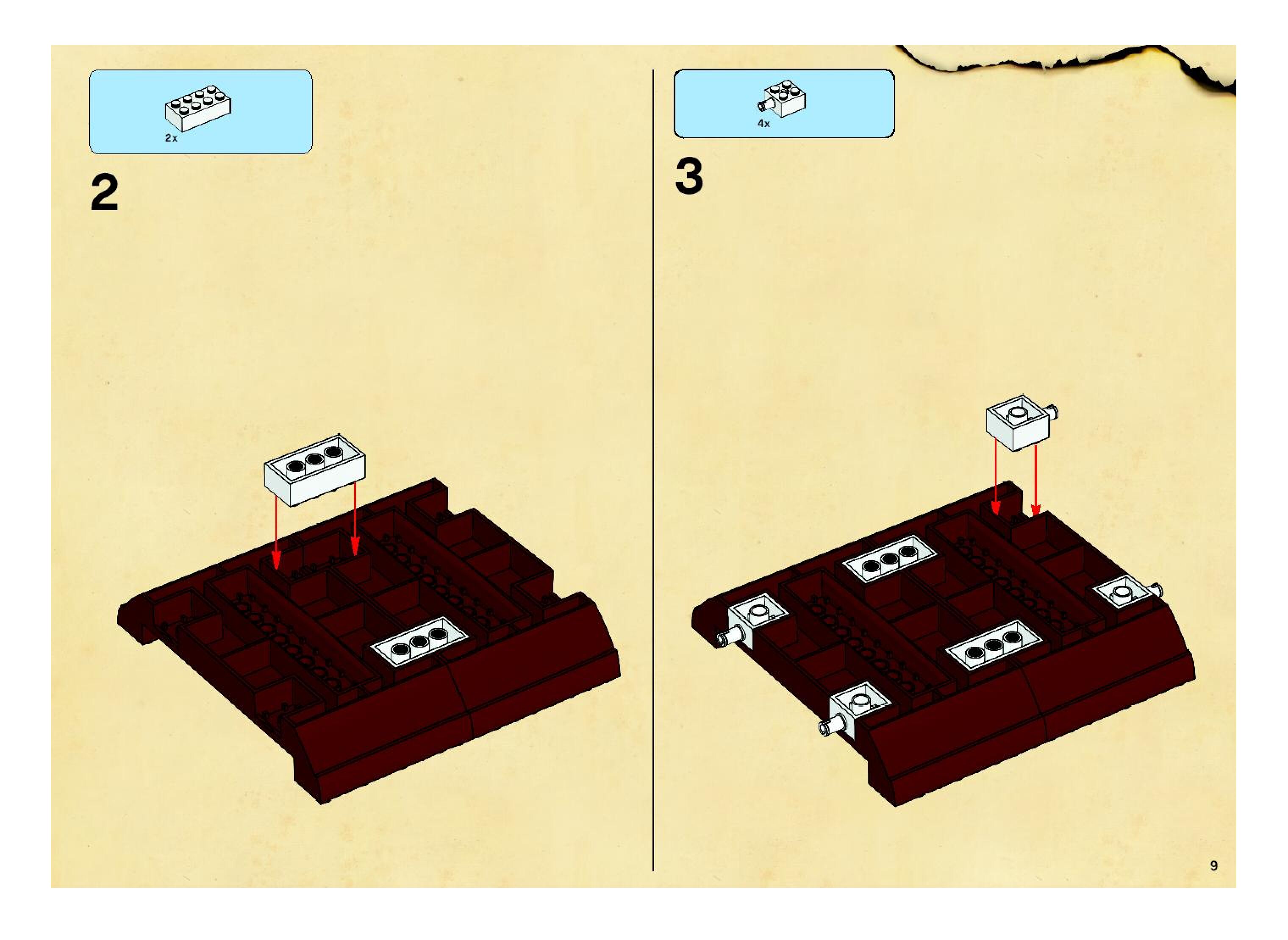 2x

2

4x

3

9