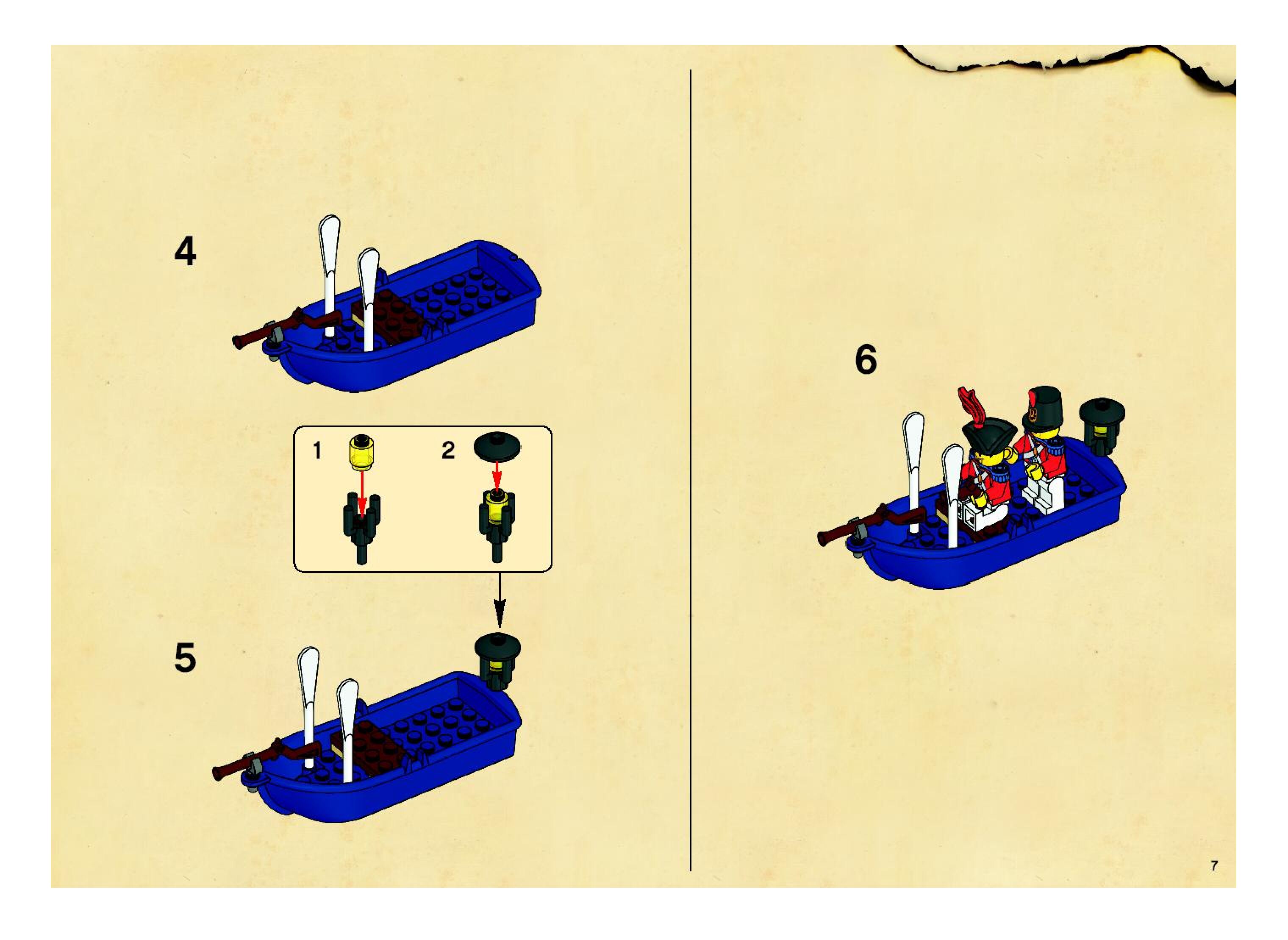 4

1

2

5

6

7