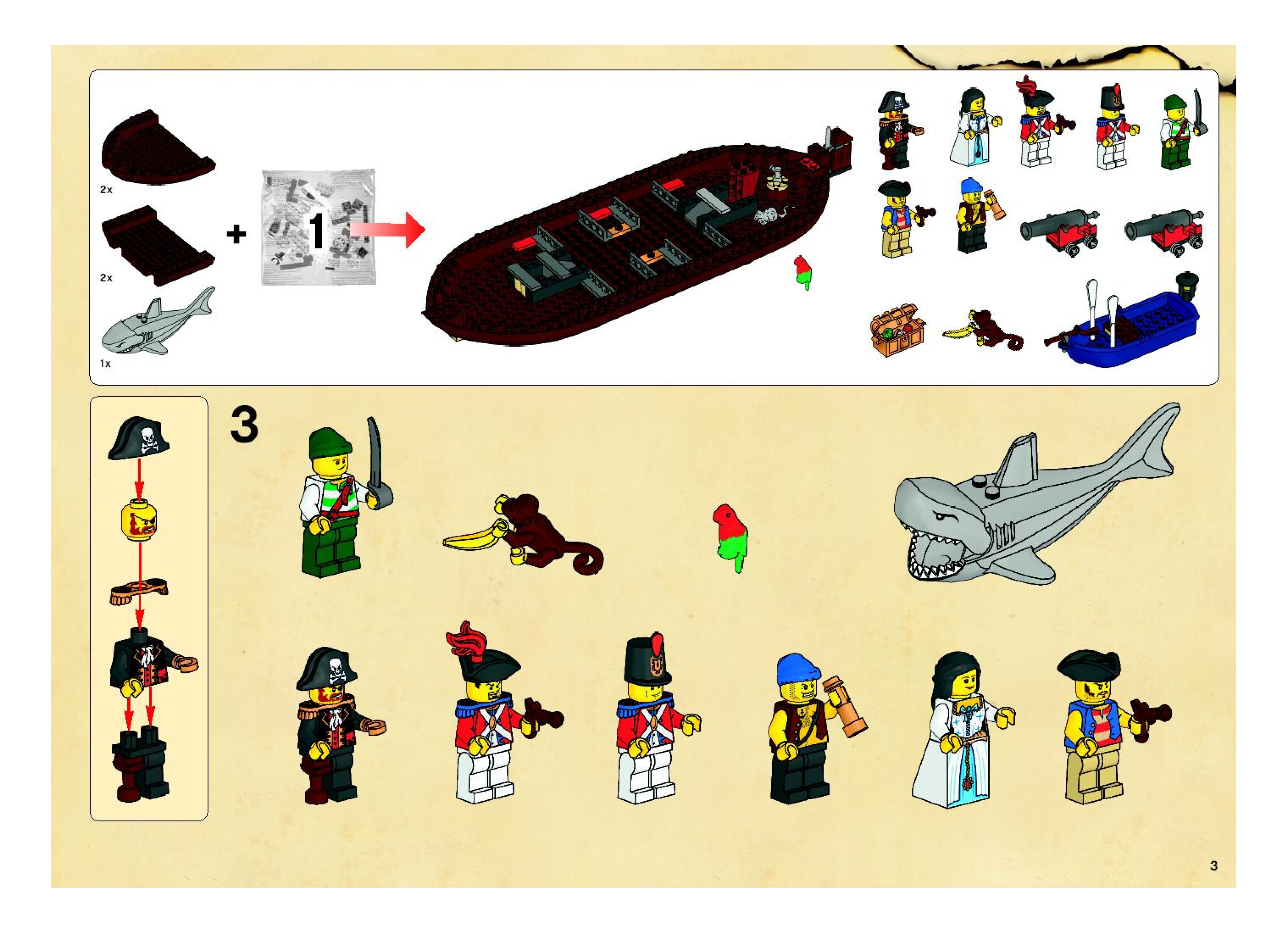 2x

2x

1x

+

1

3

3